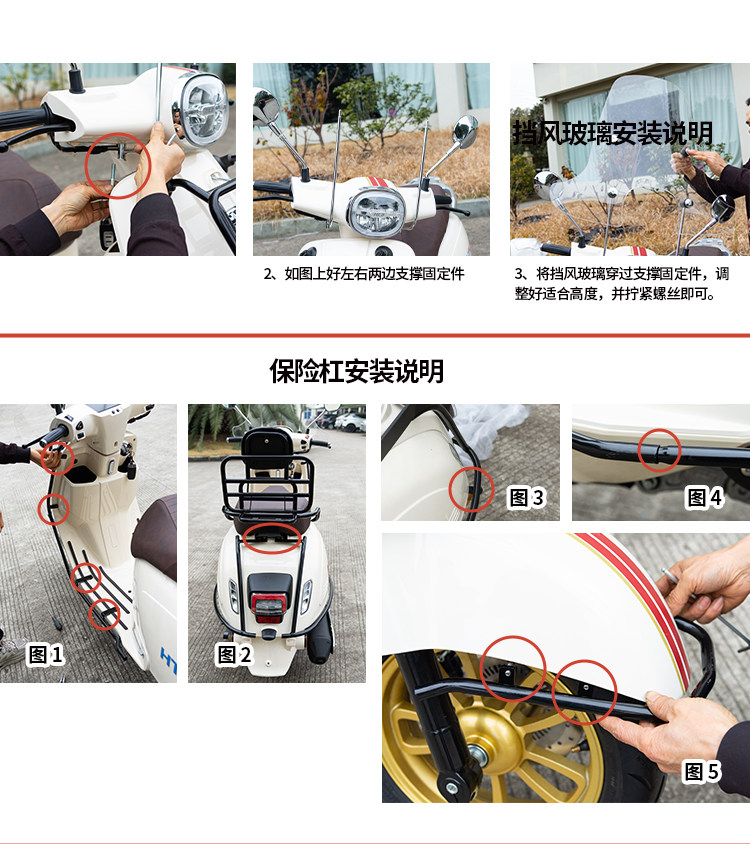 挡风玻璃安装说明

2、如图上好左右两边支撑固定件

3、将挡风玻璃穿过支撑固定件，调整好适合高度，并拧紧螺丝即可。

保险杠安装说明

图1

图2

图3

图4

图5