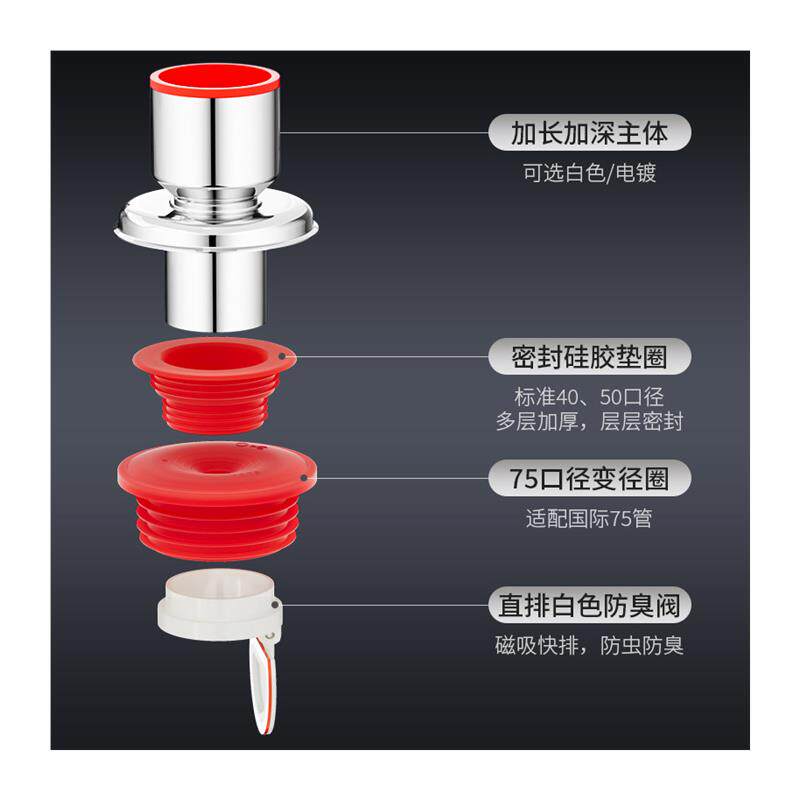 加长加深主体
可选白色/电镀

密封硅胶垫圈
标准40、50口径
多层加厚，层层密封

75口径变径圈
适配国际75管

直排白色防臭阀
磁吸快排，防虫防臭