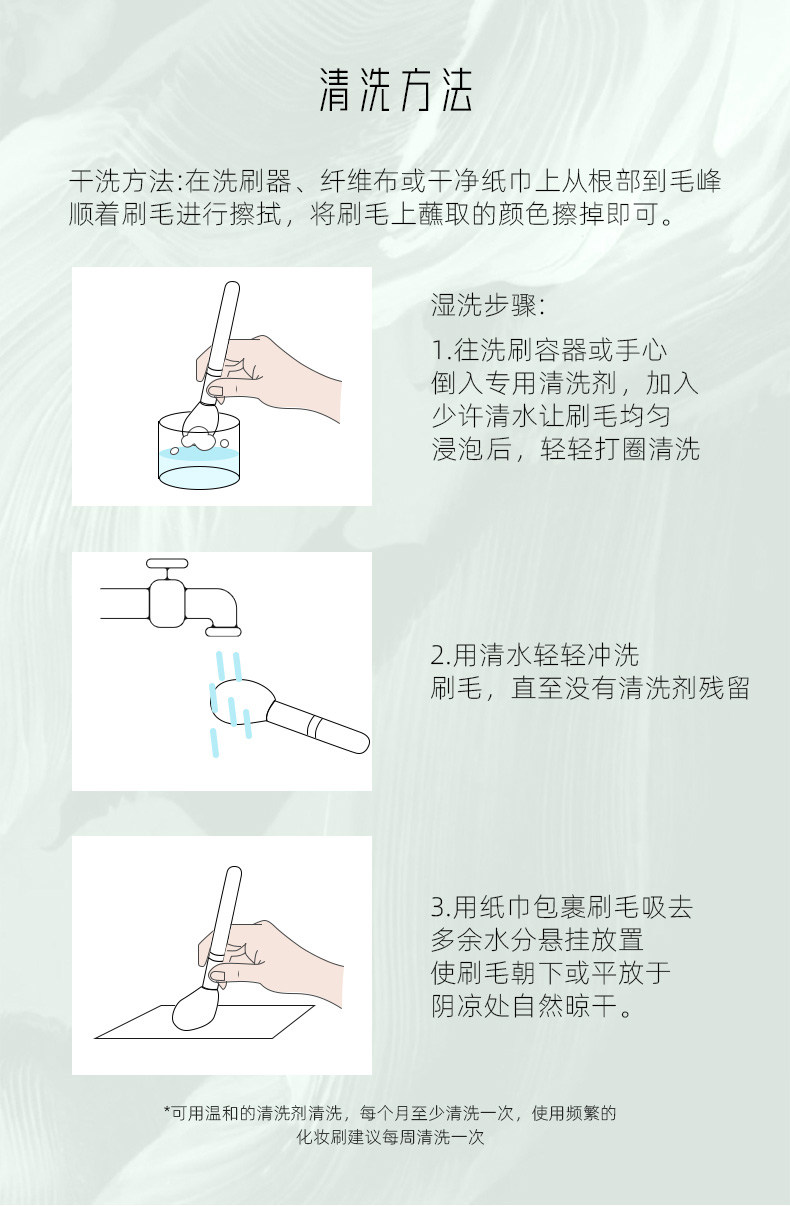 清洗方法

干洗方法:在洗刷器、纤维布或干净纸巾上从根部到毛峰顺着刷毛进行擦拭，将刷毛上蘸取的颜色擦掉即可。

湿洗步骤:

1.往洗刷容器或手心倒入专用清洗剂，加入少许清水让刷毛均匀浸泡后，轻轻打圈清洗

2.用清水轻轻冲洗刷毛，直至没有清洗剂残留

3.用纸巾包裹刷毛吸去多余水分悬挂放置使刷毛朝下或平放于阴凉处自然晾干。

*可用温和的清洗剂清洗，每个月至少清洗一次，使用频繁的化妆刷建议每周清洗一次