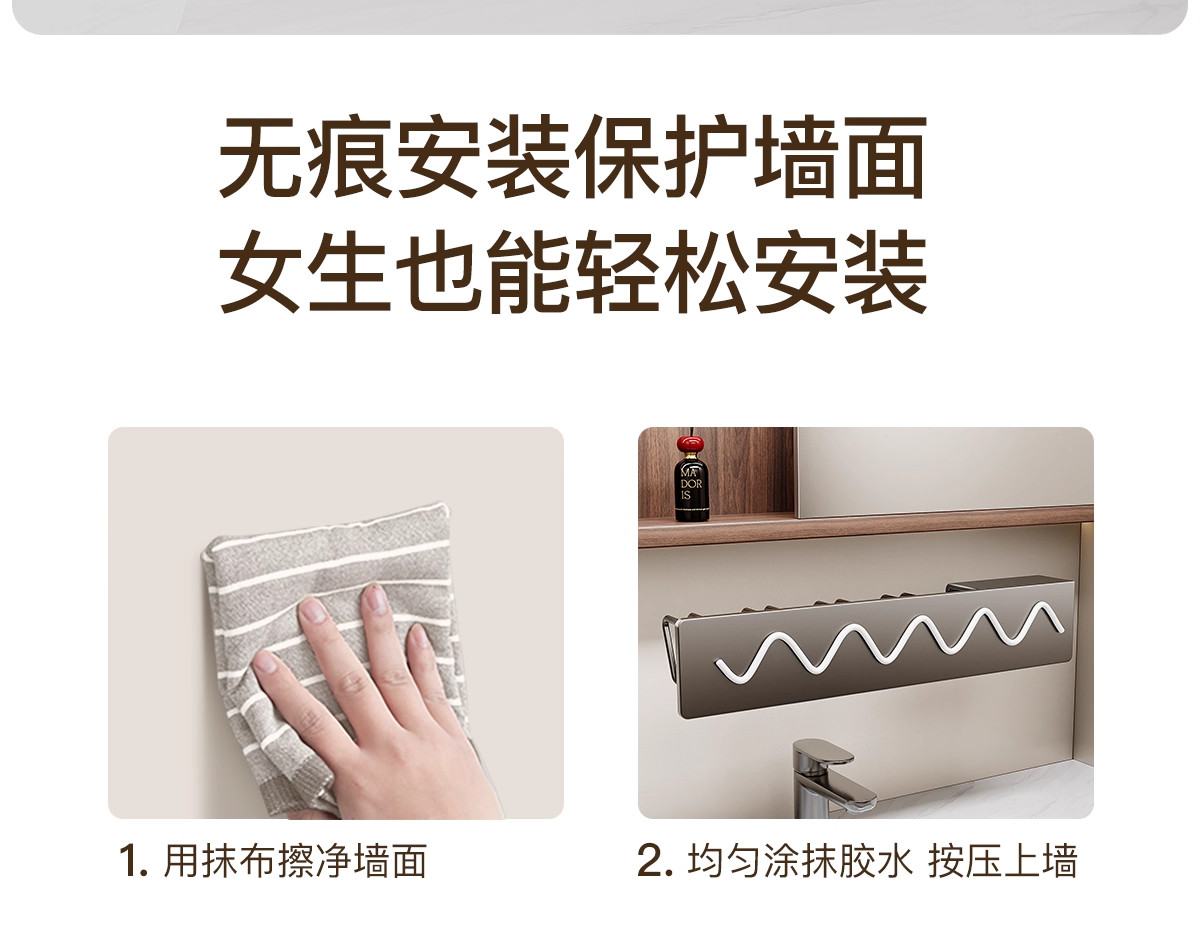 无痕安装保护墙面
女生也能轻松安装

MA DOR IS

1. 用抹布擦净墙面

2. 均匀涂抹胶水 按压上墙