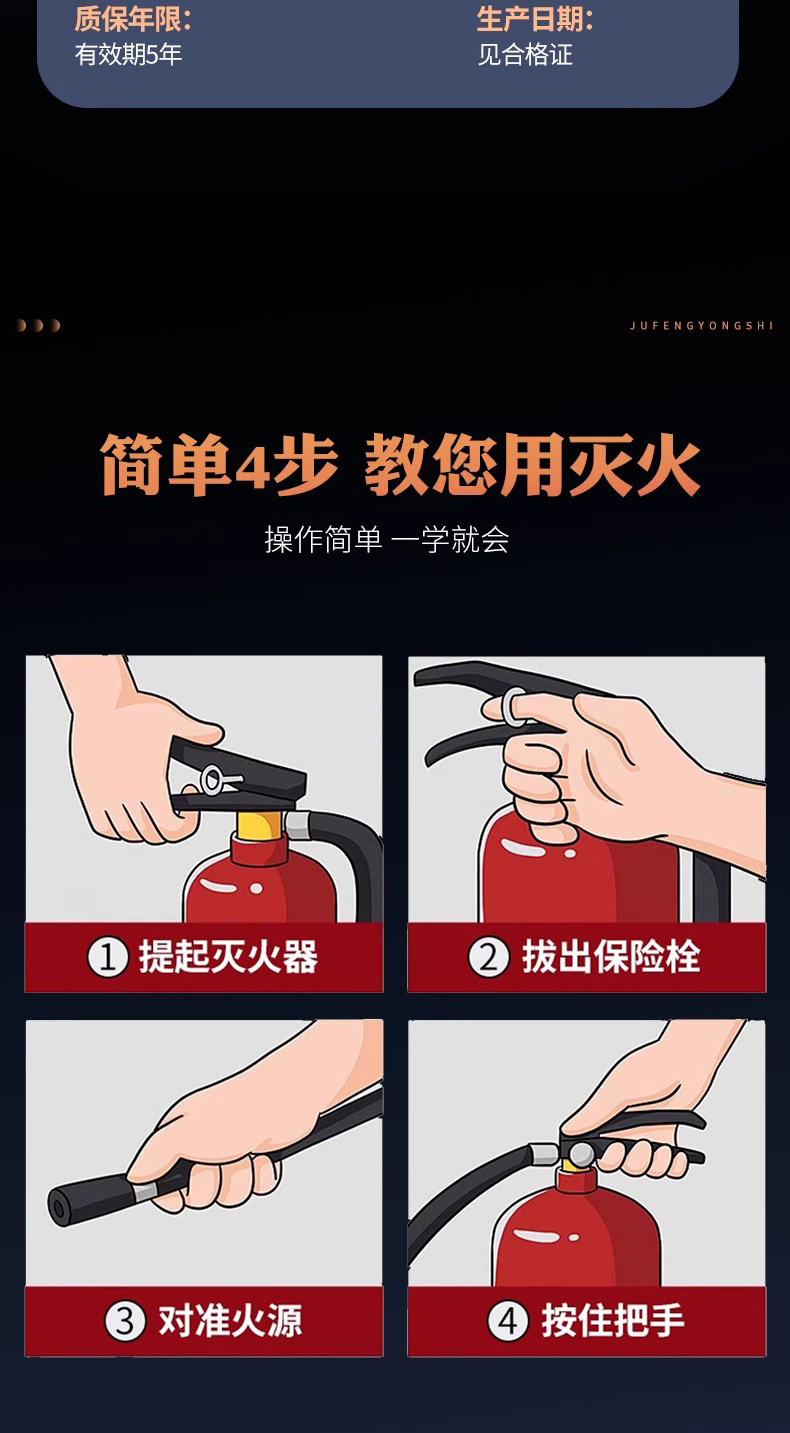 质保年限:
有效期5年

生产日期:
见合格证

JUFENGYONGSHI

简单4步 教您用灭火

操作简单 一学就会

① 提起灭火器

② 拔出保险栓

③ 对准火源

④ 按住把手