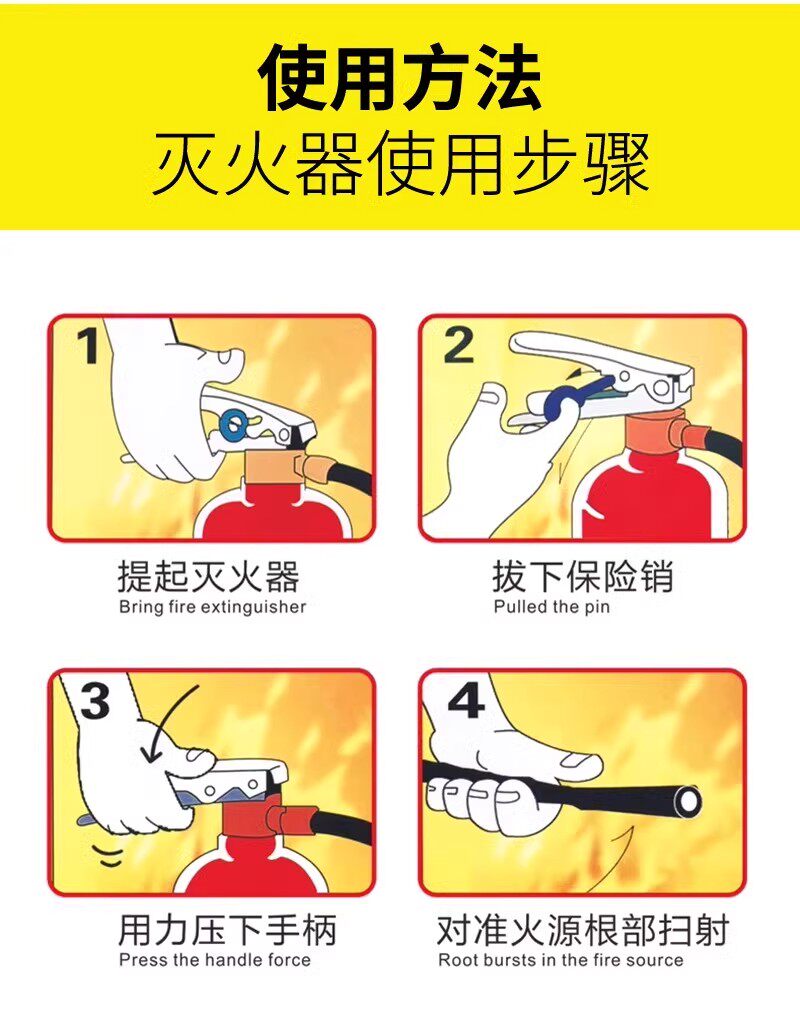 使用方法
灭火器使用步骤

1

提起灭火器
Bring fire extinguisher

2

拔下保险销
Pulled the pin

3

用力压下手柄
Press the handle force

4

对准火源根部扫射
Root bursts in the fire source