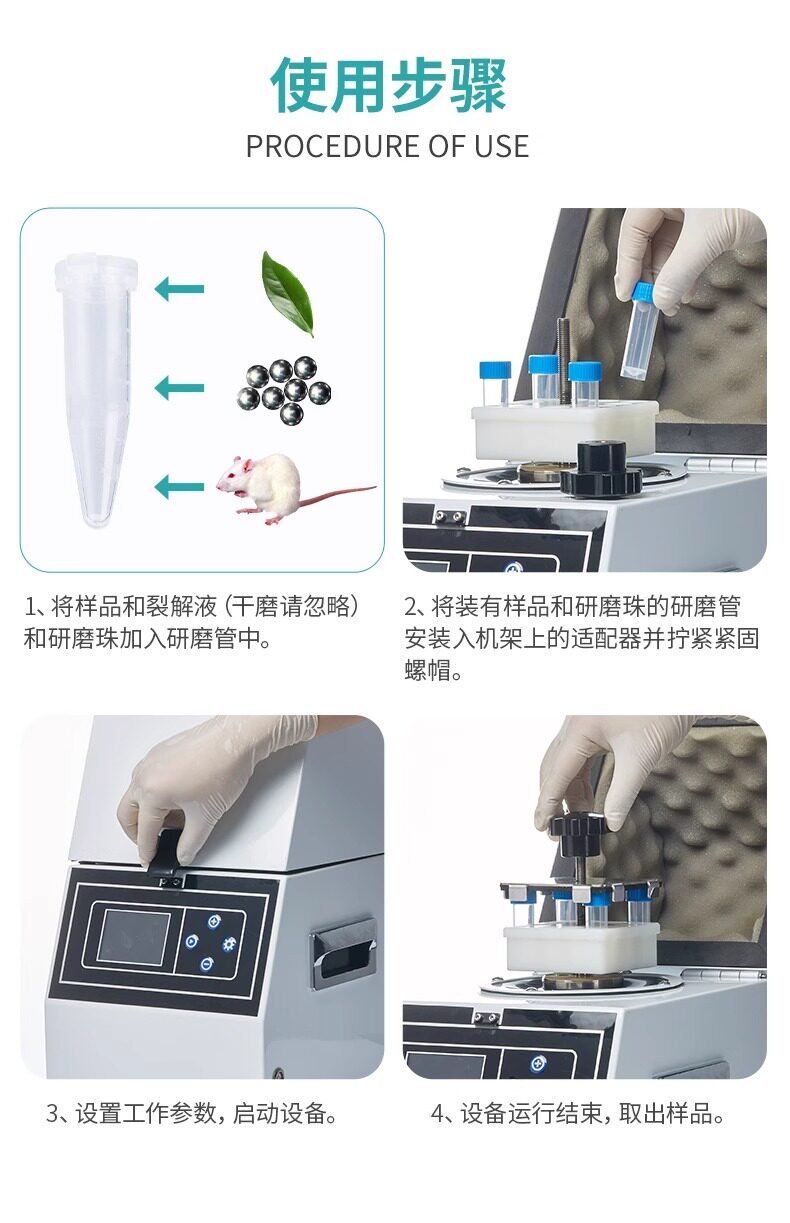 使用步骤
PROCEDURE OF USE

1、将样品和裂解液(干磨请忽略)和研磨珠加入研磨管中。

2、将装有样品和研磨珠的研磨管安装入机架上的适配器并拧紧紧固螺帽。

3、设置工作参数,启动设备。

4、设备运行结束,取出样品。