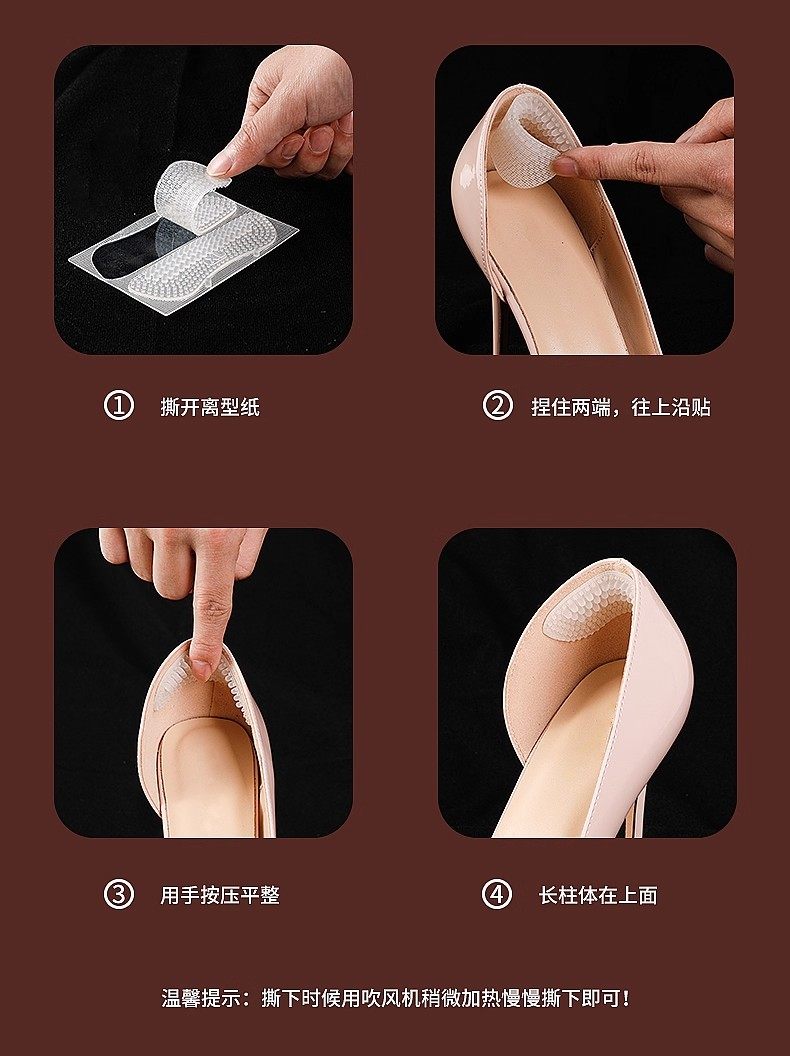 ① 撕开离型纸

② 捏住两端，往上沿贴

③ 用手按压平整

④ 长柱体在上面

温馨提示：撕下时候用吹风机稍微加热慢慢撕下即可！