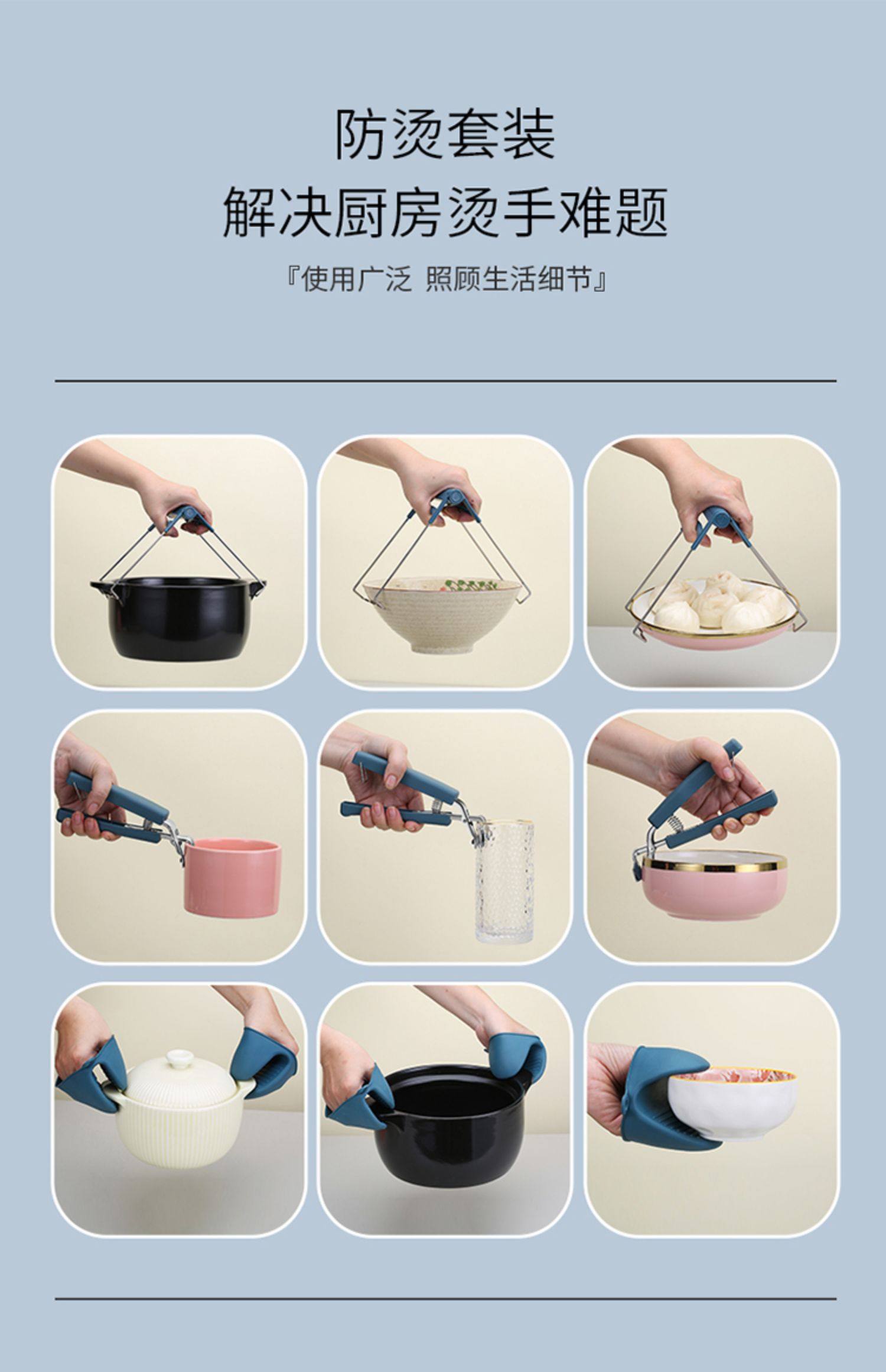 防烫套装
解决厨房烫手难题

『使用广泛 照顾生活细节』