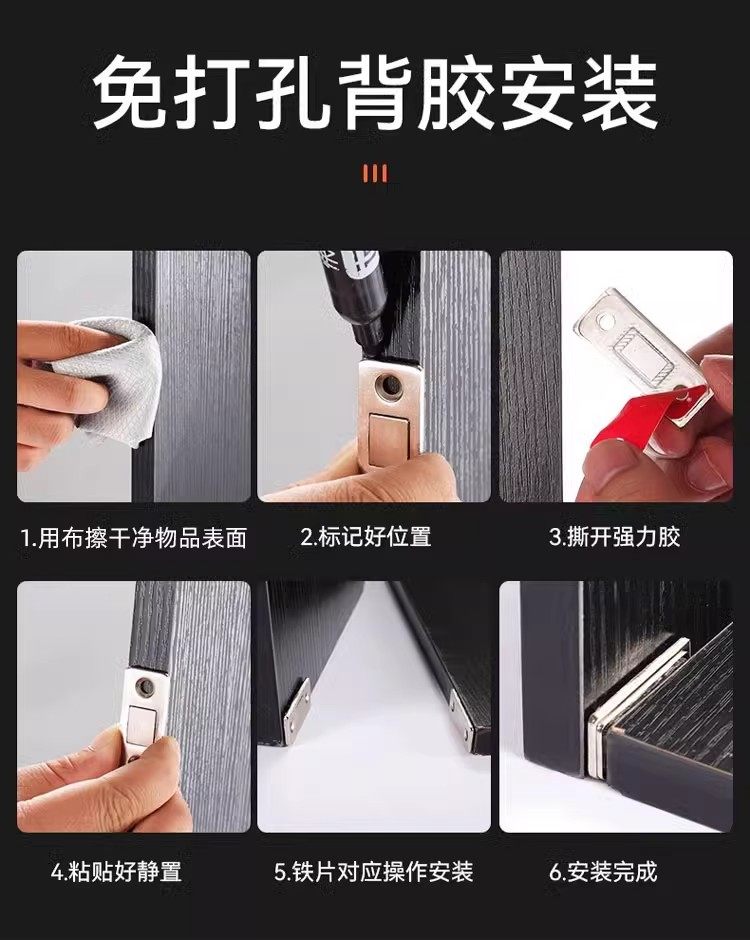 免打孔背胶安装

1.用布擦干净物品表面

2.标记好位置

3.撕开强力胶

4.粘贴好静置

5.铁片对应操作安装

6.安装完成