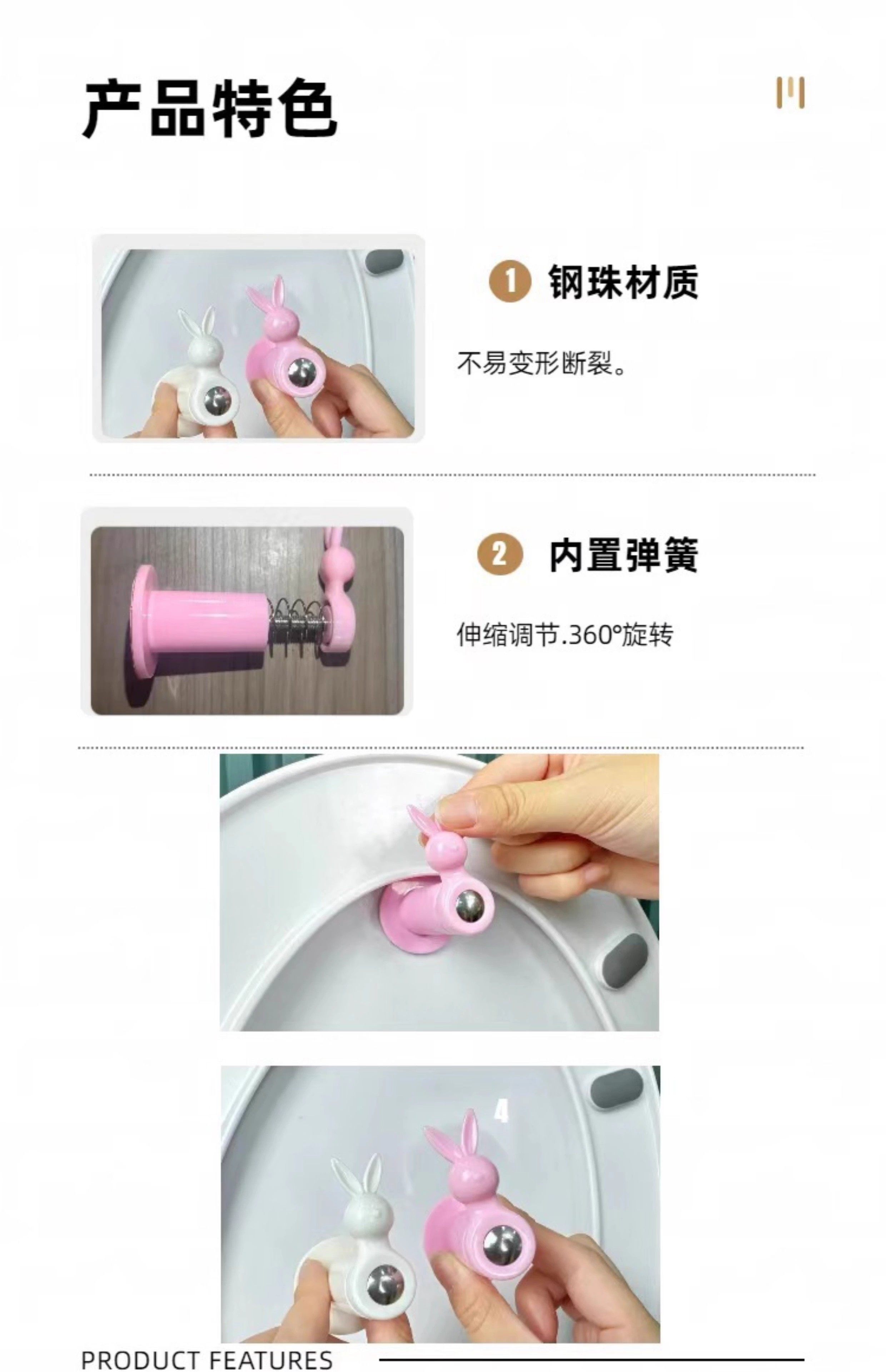 产品特色

1 钢珠材质

不易变形断裂。

2 内置弹簧

伸缩调节.360°旋转

4

PRODUCT FEATURES