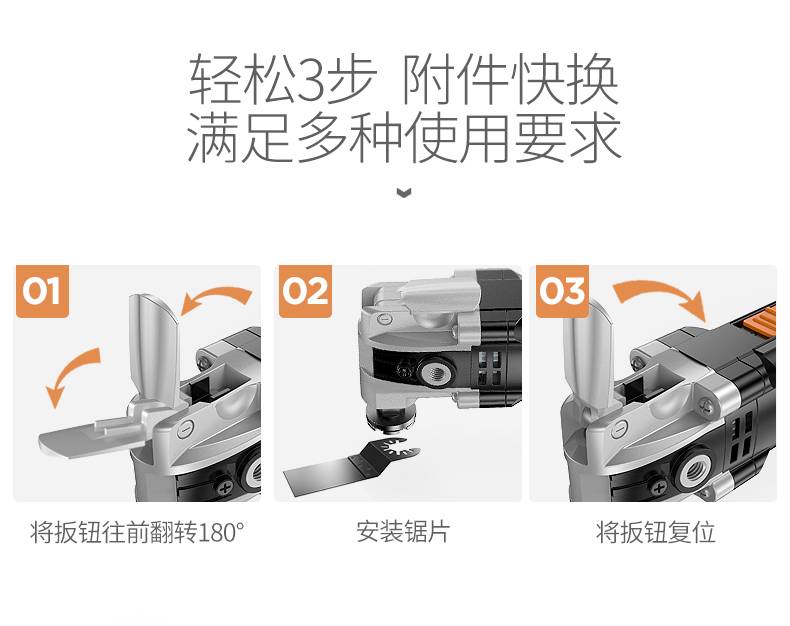 轻松3步 附件快换
满足多种使用要求

01

将扳钮往前翻转180°

02

安装锯片

03

将扳钮复位