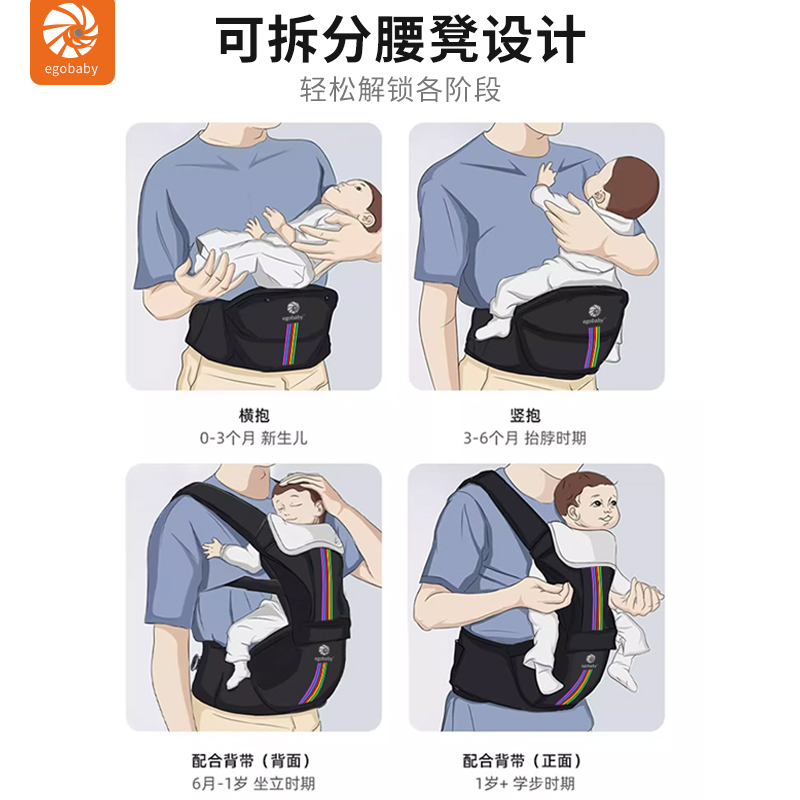 egobaby

可拆分腰凳设计

轻松解锁各阶段

egobaby

egobaby

横抱
0-3个月 新生儿

竖抱
3-6个月 抬脖时期

egobaby

egobaby

配合背带（背面）
6月-1岁 坐立时期

配合背带（正面）
1岁+ 学步时期