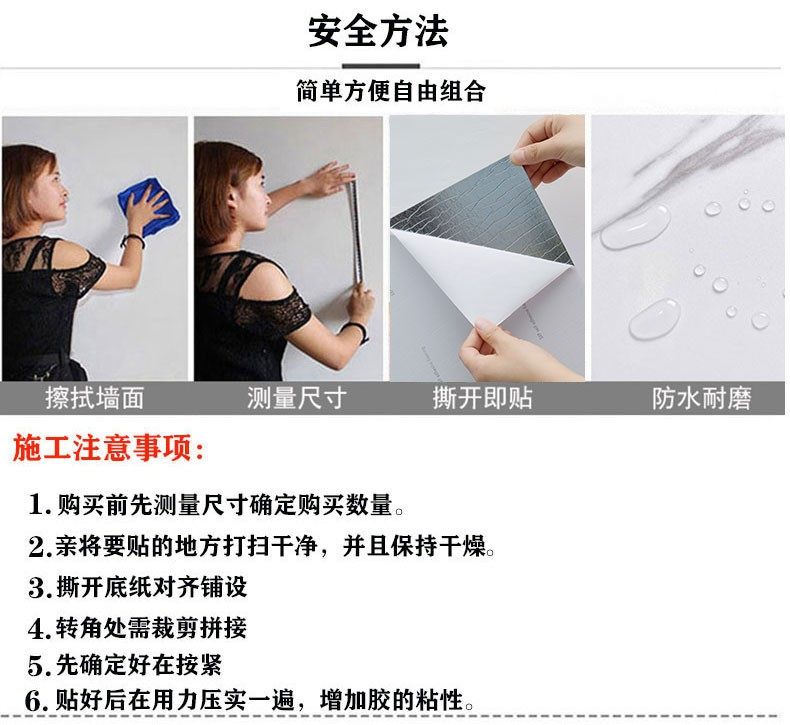 安全方法

简单方便自由组合

擦拭墙面

测量尺寸

撕开即贴

防水耐磨

施工注意事项:

1.购买前先测量尺寸确定购买数量。

2.亲将要贴的地方打扫干净，并且保持干燥。

3.撕开底纸对齐铺设

4.转角处需裁剪拼接

5.先确定好在按紧

6.贴好后在用力压实一遍，增加胶的粘性。