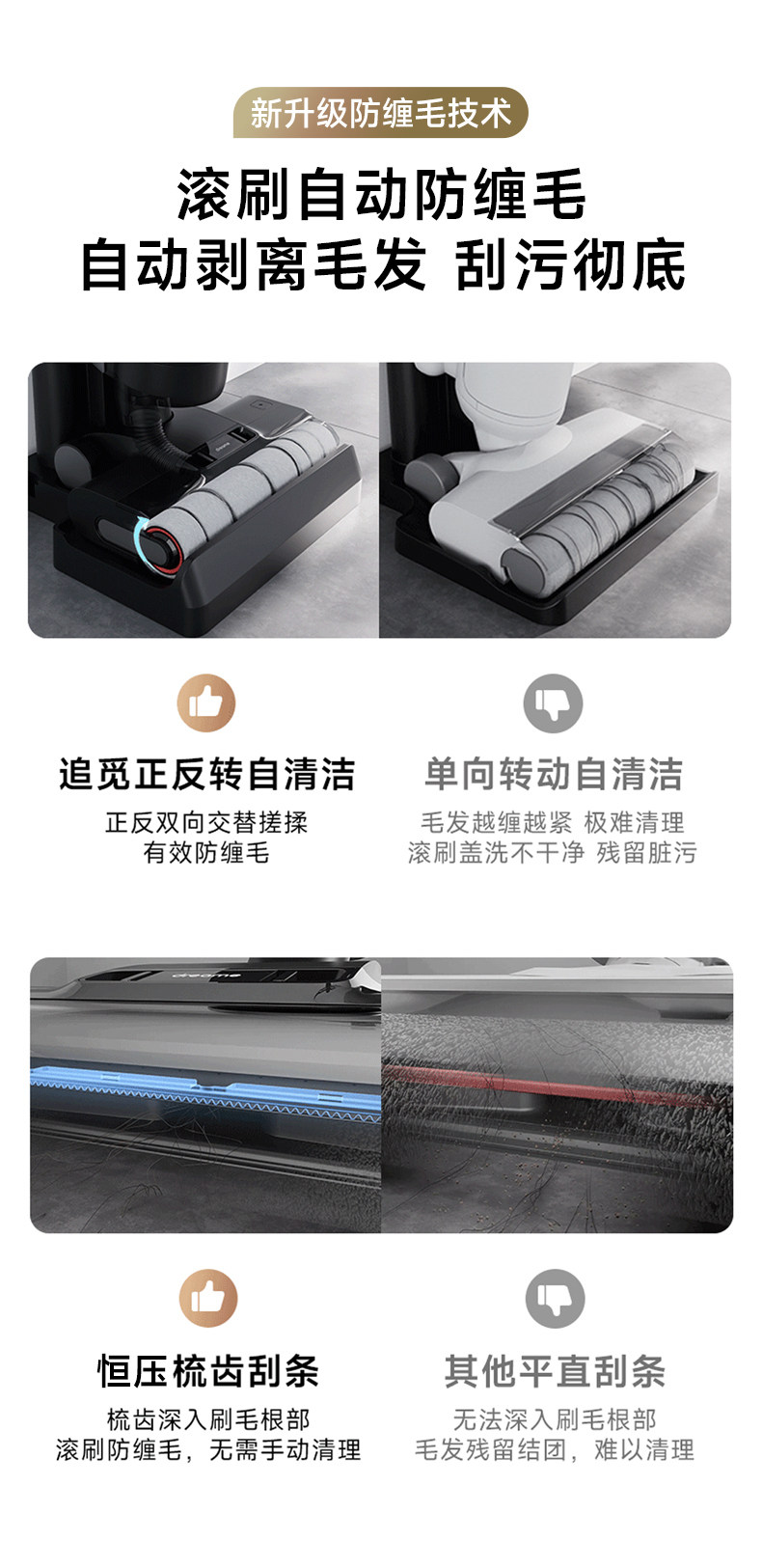 新升级防缠毛技术

滚刷自动防缠毛
自动剥离毛发 刮污彻底

追觅正反转自清洁
正反双向交替搓揉
有效防缠毛

单向转动自清洁
毛发越缠越紧 极难清理
滚刷盖洗不干净 残留脏污

恒压梳齿刮条
梳齿深入刷毛根部
滚刷防缠毛，无需手动清理

其他平直刮条
无法深入刷毛根部
毛发残留结团，难以清理