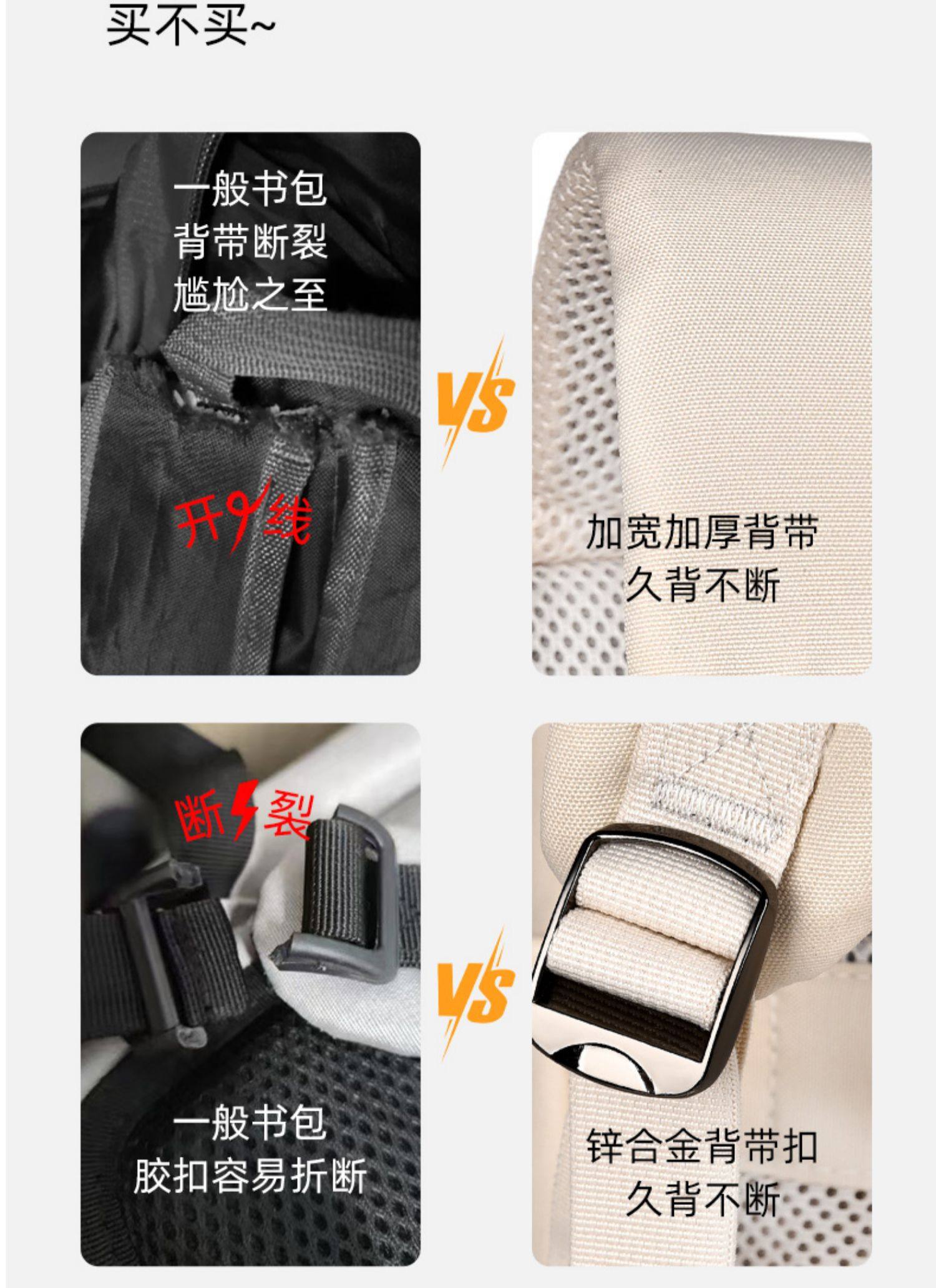 买不买~

一般书包
背带断裂
尴尬之至

开线

VS

加宽加厚背带
久背不断

断裂

一般书包
胶扣容易折断

VS

锌合金背带扣
久背不断