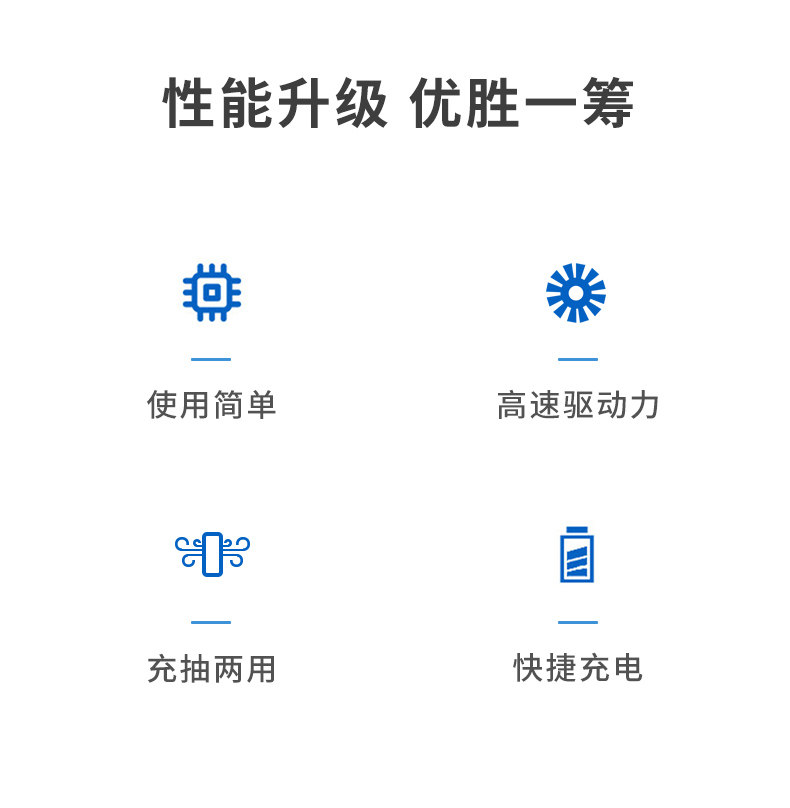 性能升级 优胜一筹

使用简单

高速驱动力

充抽两用

快捷充电