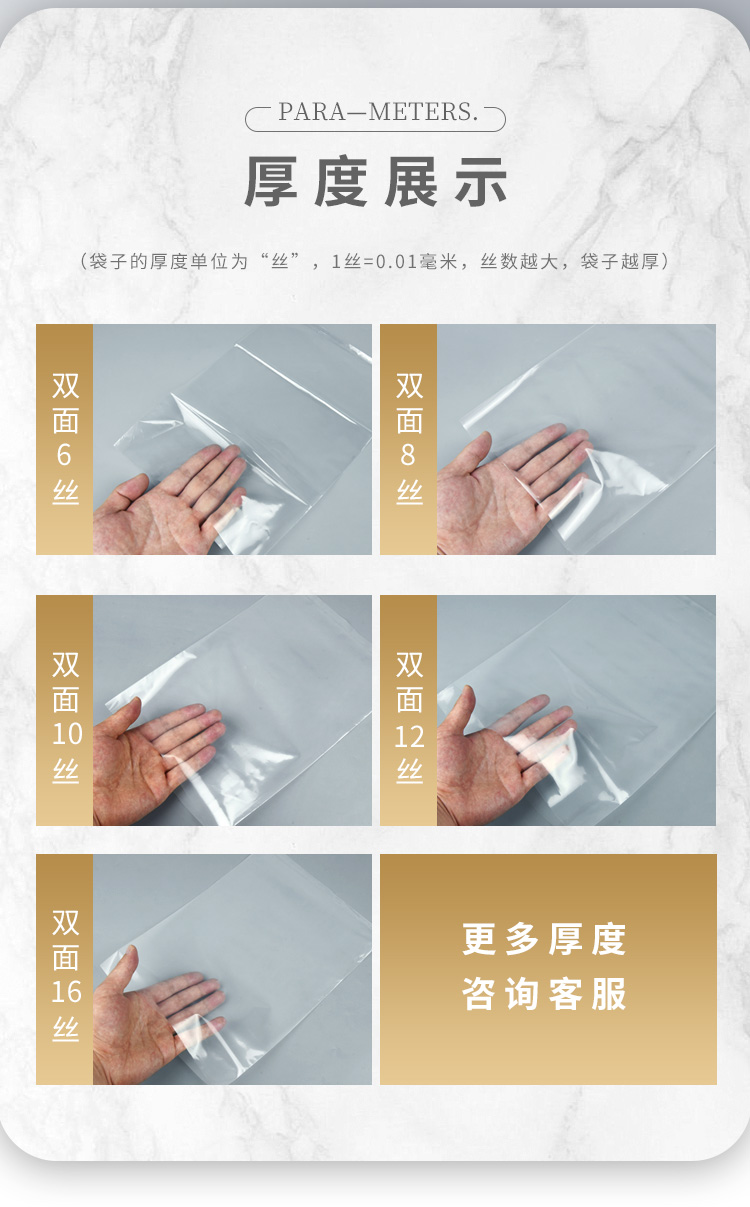 PARA—METERS.

厚度展示

（袋子的厚度单位为“丝”，1丝=0.01毫米，丝数越大，袋子越厚）

双面6丝

双面8丝

双面10丝

双面12丝

双面16丝

更多厚度
咨询客服