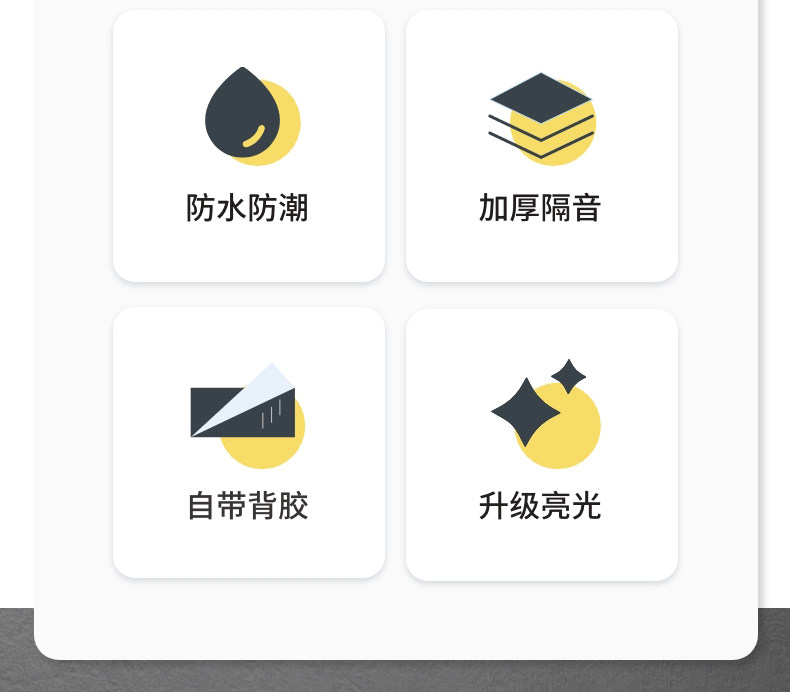 防水防潮

加厚隔音

自带背胶

升级亮光