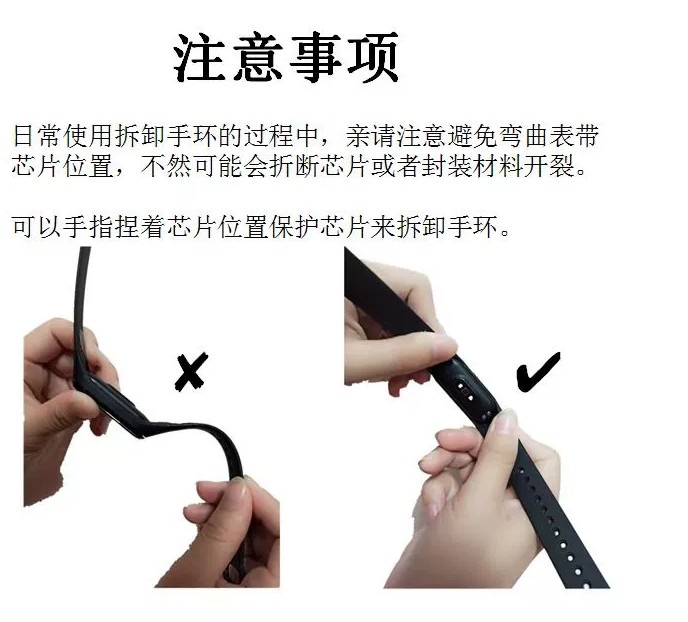 注意事项

日常使用拆卸手环的过程中，亲请注意避免弯曲表带芯片位置，不然可能会折断芯片或者封装材料开裂。

可以手指捏着芯片位置保护芯片来拆卸手环。

✗

✔