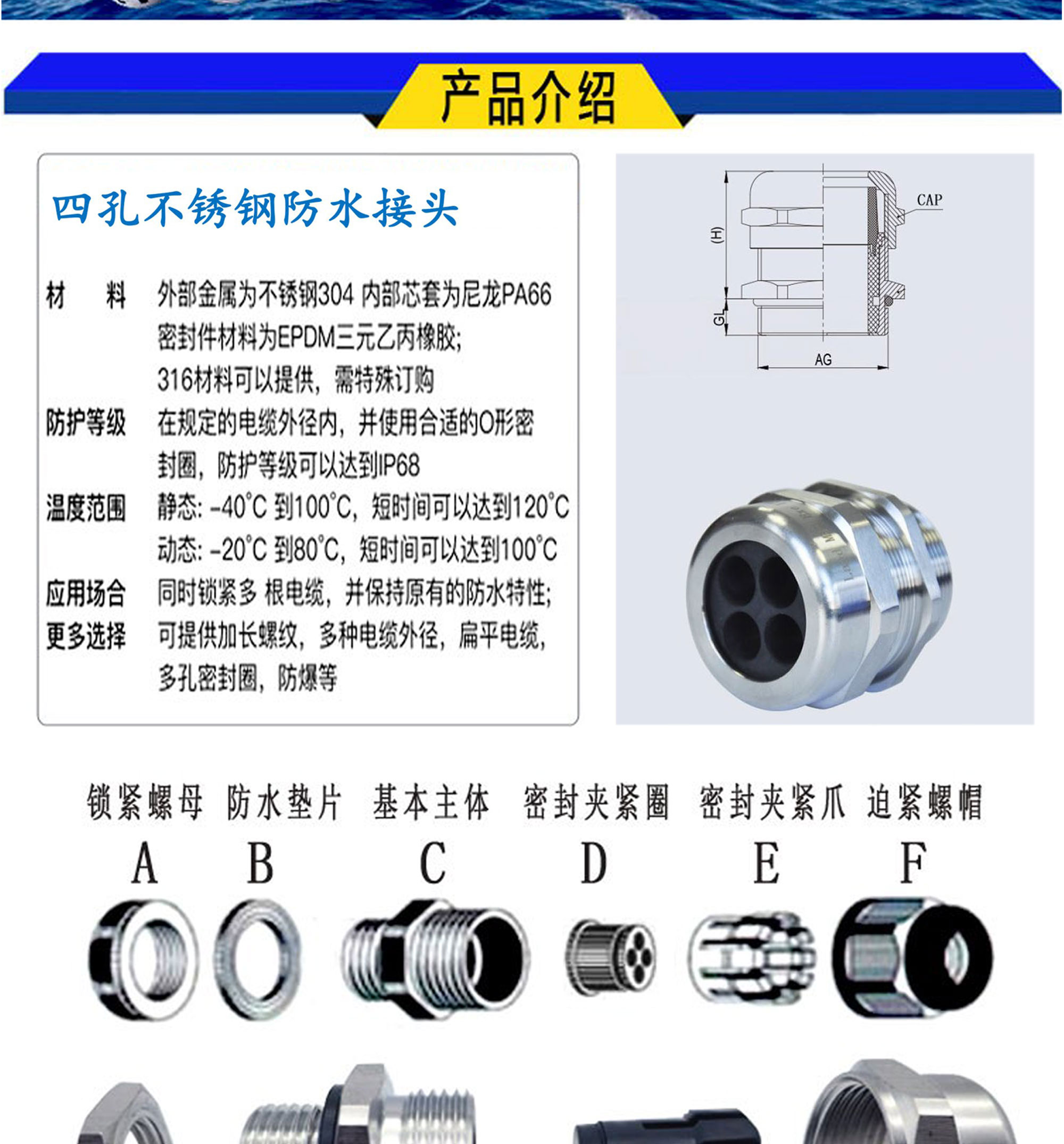 产品介绍

四孔不锈钢防水接头

材　料　外部金属为不锈钢304 内部芯套为尼龙PA66 密封件材料为EPDM三元乙丙橡胶; 316材料可以提供，需特殊订购

防护等级　在规定的电缆外径内，并使用合适的O形密封圈，防护等级可以达到IP68

温度范围　静态: -40°C 到100°C，短时间可以达到120°C 动态: -20°C 到80°C，短时间可以达到100°C

应用场合　同时锁紧多 根电缆，并保持原有的防水特性;

更多选择　可提供加长螺纹，多种电缆外径，扁平电缆，多孔密封圈，防爆等

CAP

(H)

GL

AG

锁紧螺母　防水垫片　基本主体　密封夹紧圈　密封夹紧爪　迫紧螺帽

A　B　C　D　E　F