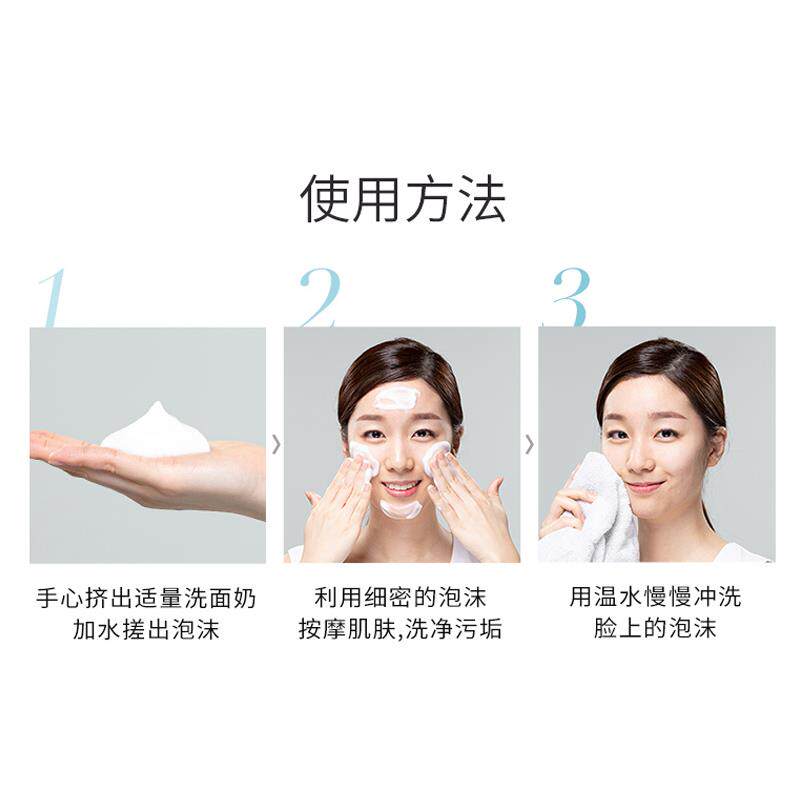 使用方法

1

手心挤出适量洗面奶
加水搓出泡沫

2

利用细密的泡沫
按摩肌肤,洗净污垢

3

用温水慢慢冲洗
脸上的泡沫