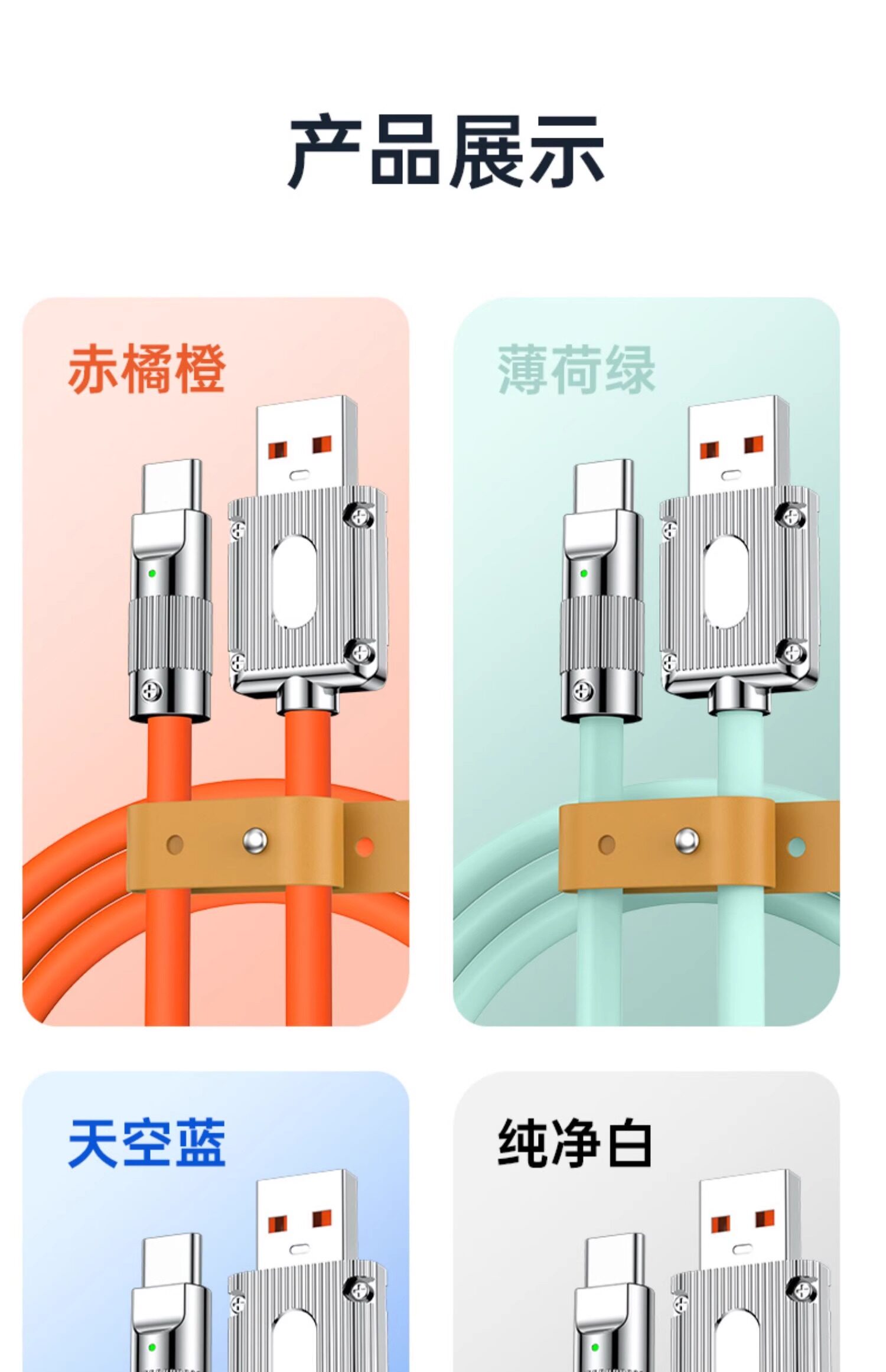 产品展示

赤橘橙

薄荷绿

天空蓝

纯净白