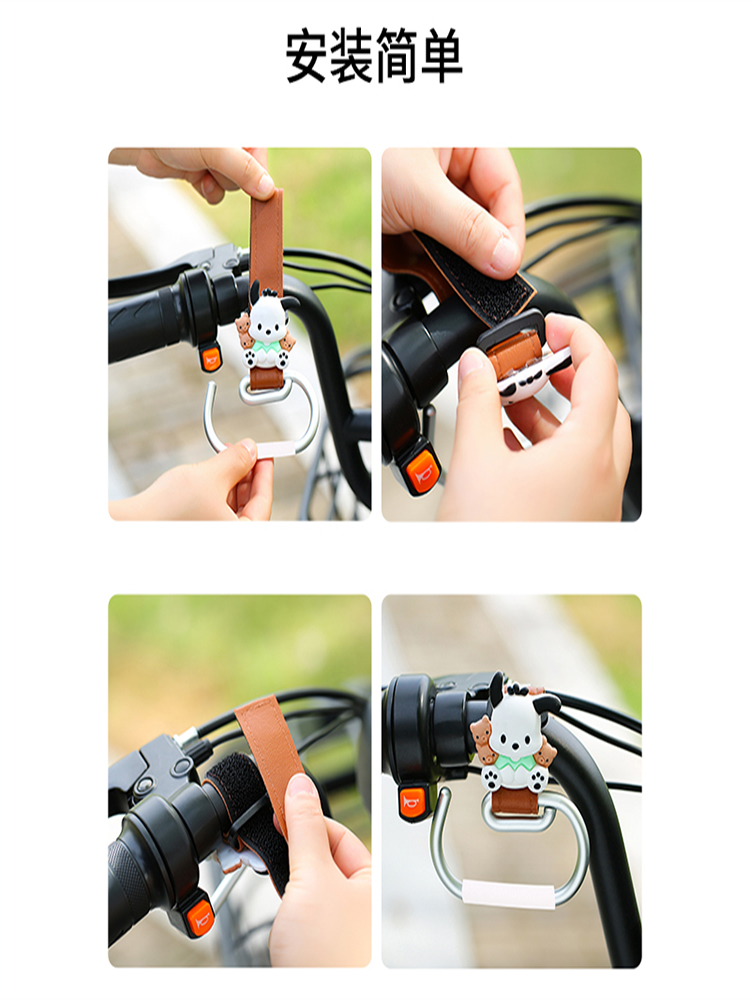 安装简单