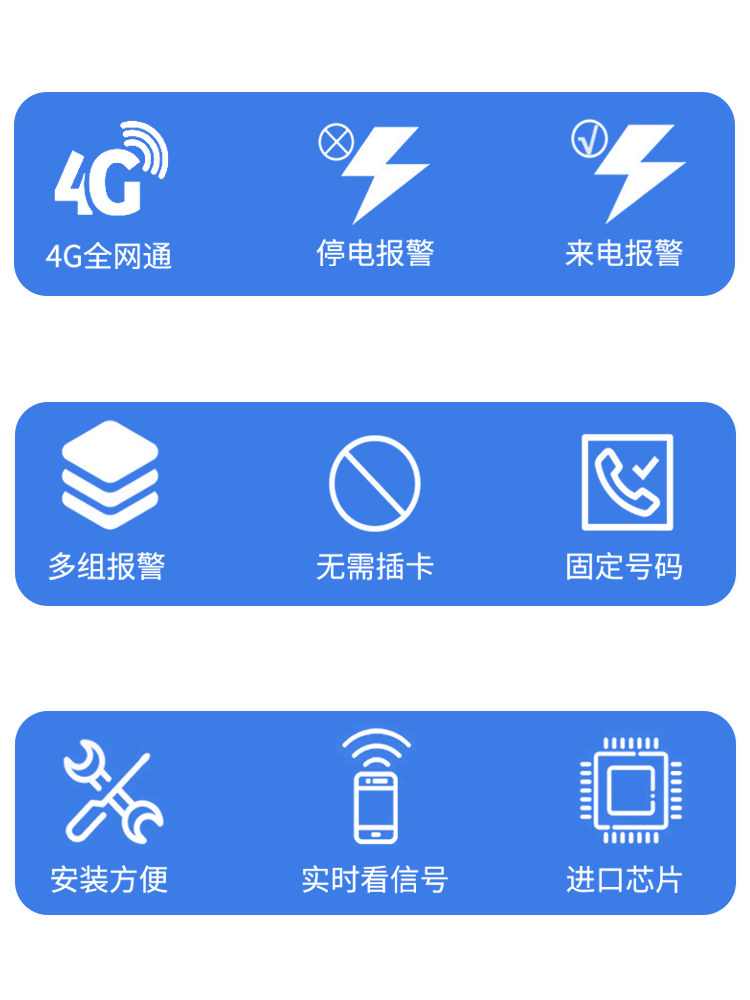 4G

4G全网通 停电报警 来电报警

多组报警 无需插卡 固定号码

安装方便 实时看信号 进口芯片