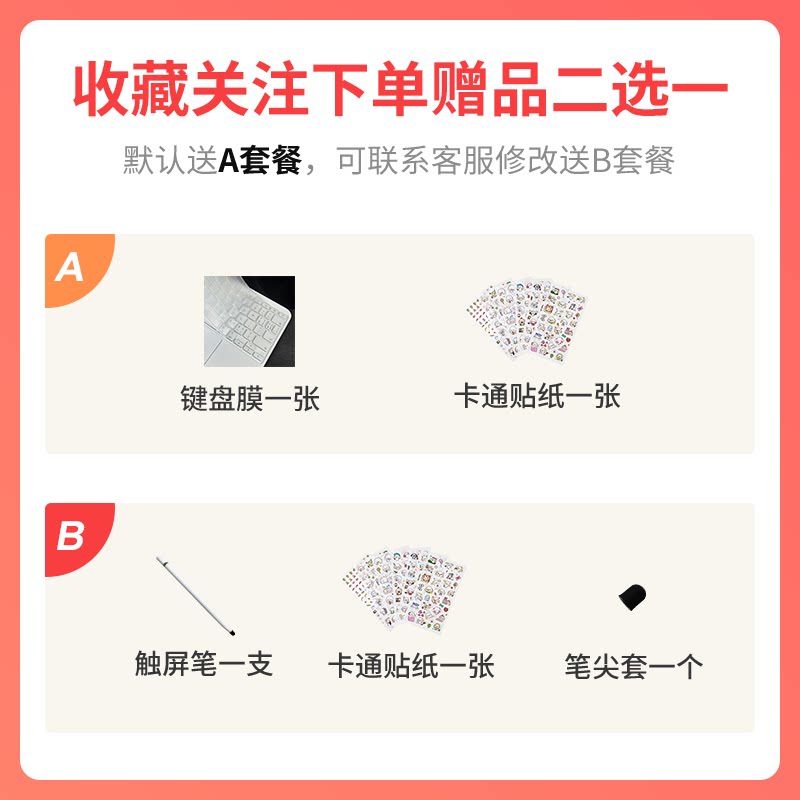 收藏关注下单赠品二选一

默认送A套餐，可联系客服修改送B套餐

A

键盘膜一张

卡通贴纸一张

B

触屏笔一支

卡通贴纸一张

笔尖套一个