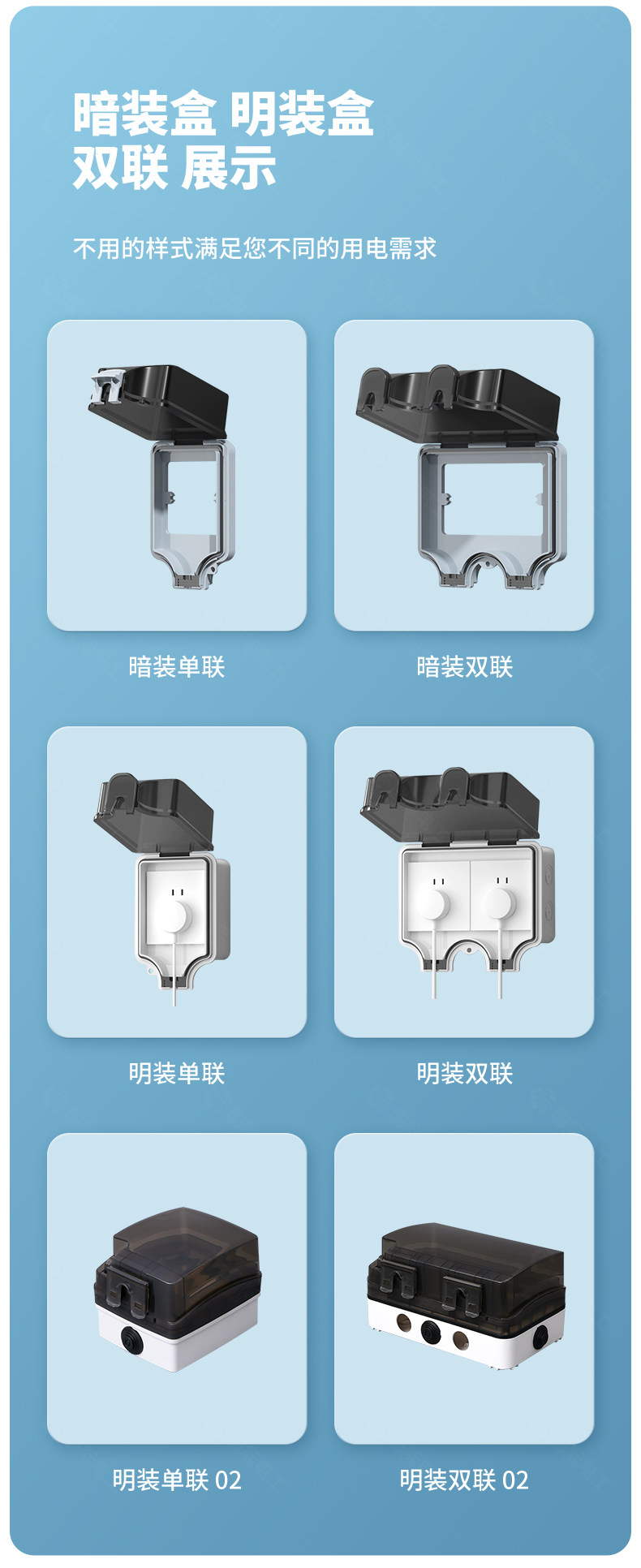 暗装盒 明装盒
双联 展示

不用的样式满足您不同的用电需求

暗装单联

暗装双联

明装单联

明装双联

明装单联 02

明装双联 02