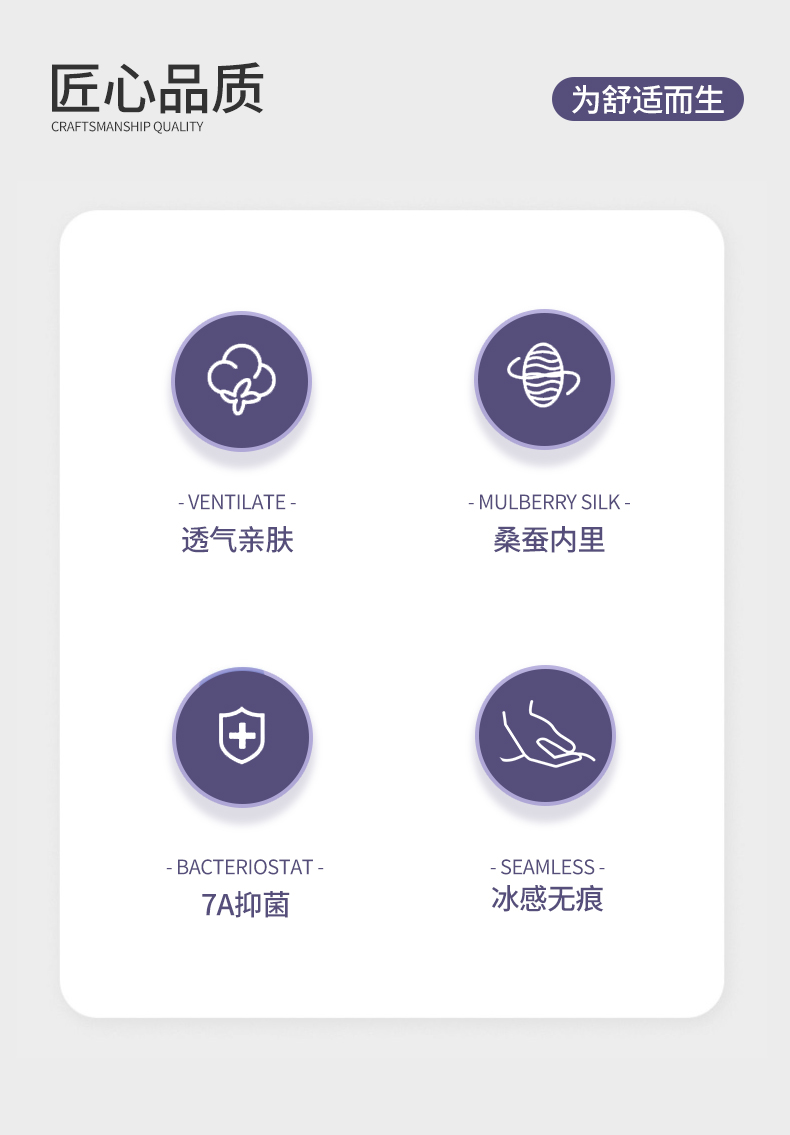 匠心品质
CRAFTSMANSHIP QUALITY

为舒适而生

- VENTILATE -
透气亲肤

- MULBERRY SILK -
桑蚕内里

- BACTERIOSTAT -
7A抑菌

- SEAMLESS -
冰感无痕