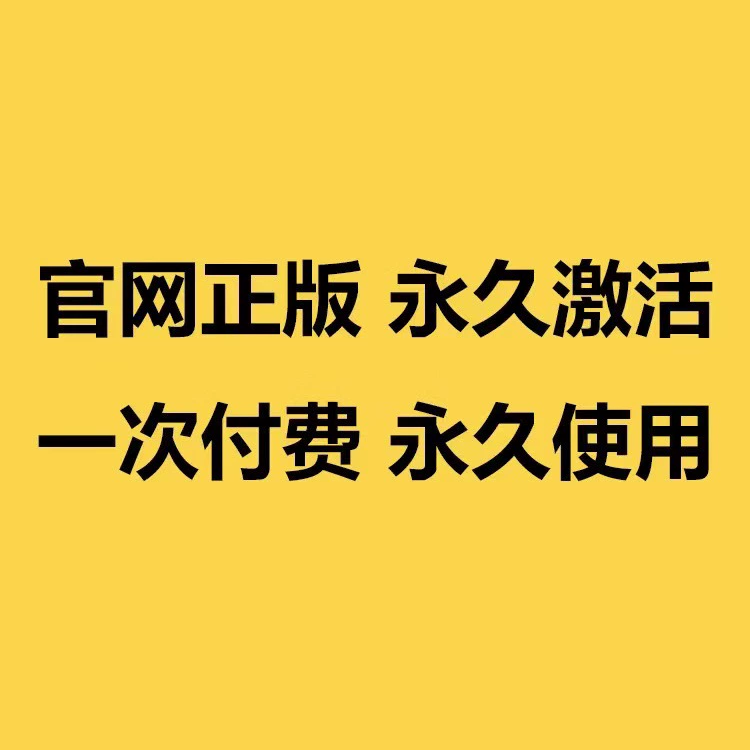 官网正版 永久激活
一次付费 永久使用