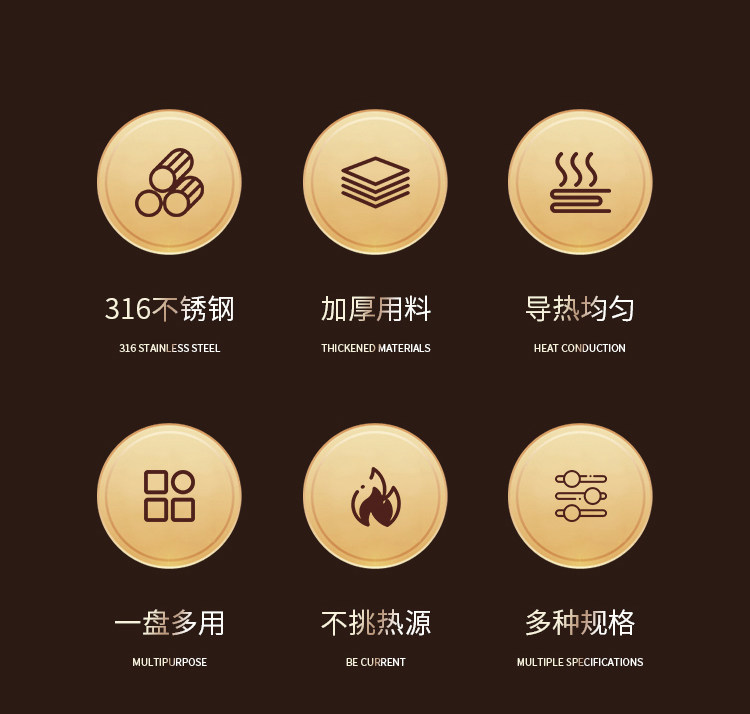 316不锈钢

316 STAINLESS STEEL

加厚用料

THICKENED MATERIALS

导热均匀

HEAT CONDUCTION

一盘多用

MULTIPURPOSE

不挑热源

BE CURRENT

多种规格

MULTIPLE SPECIFICATIONS