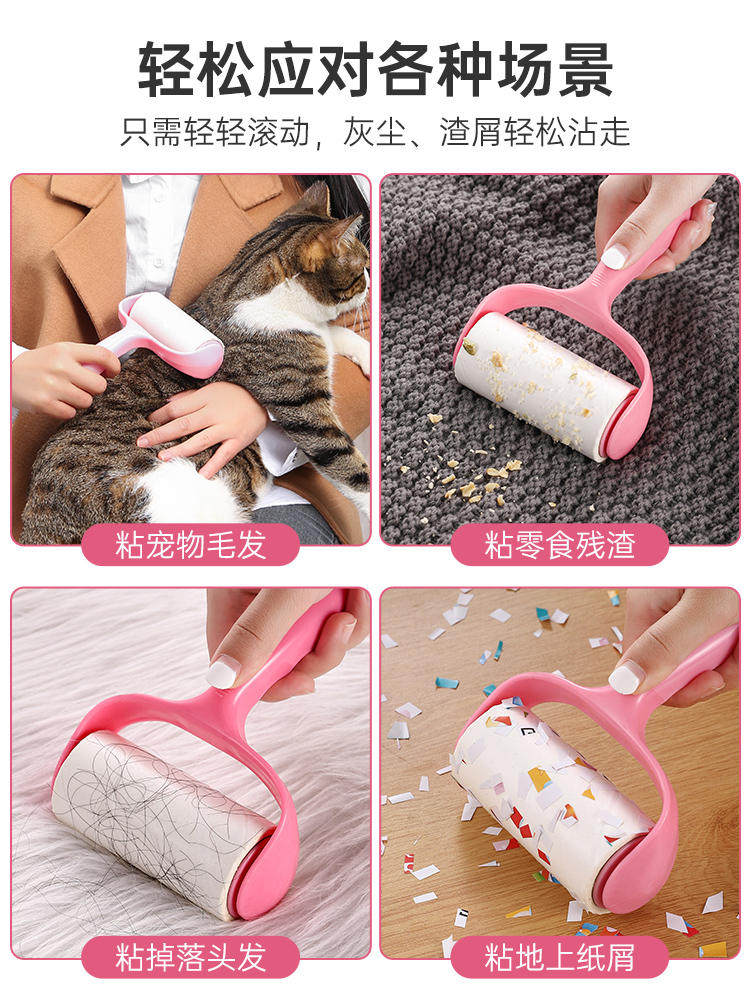 轻松应对各种场景

只需轻轻滚动，灰尘、渣屑轻松沾走

粘宠物毛发

粘零食残渣

粘掉落头发

粘地上纸屑