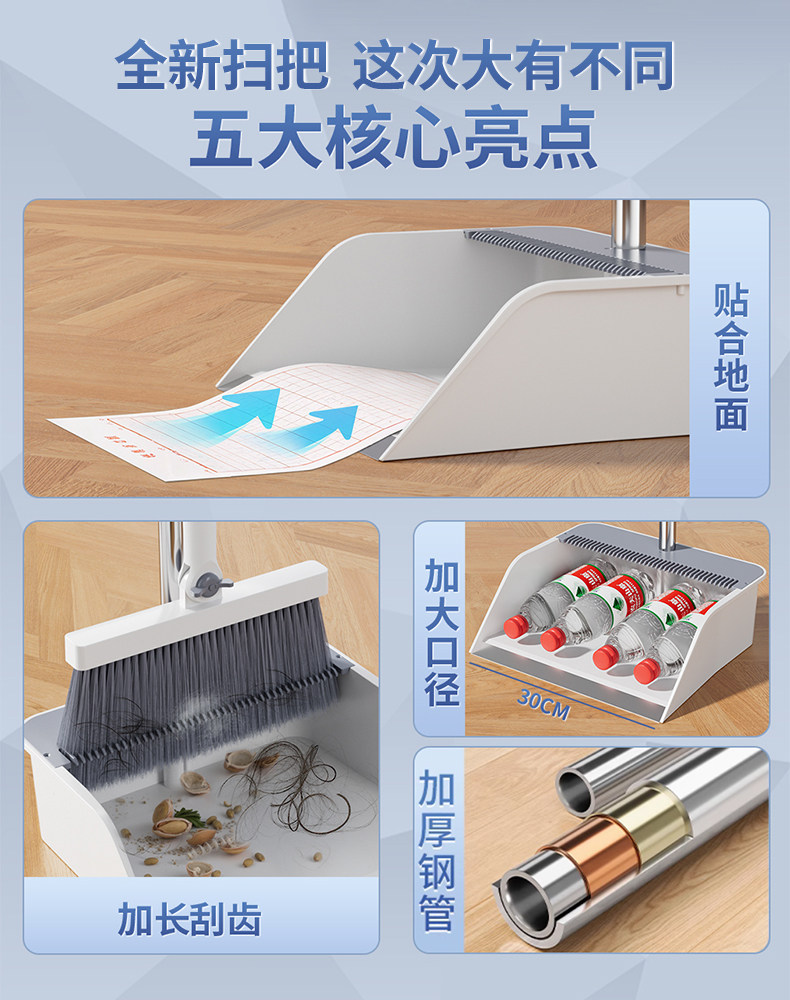 全新扫把 这次大有不同
五大核心亮点

贴合地面

加长刮齿

加大口径

30CM

加厚钢管