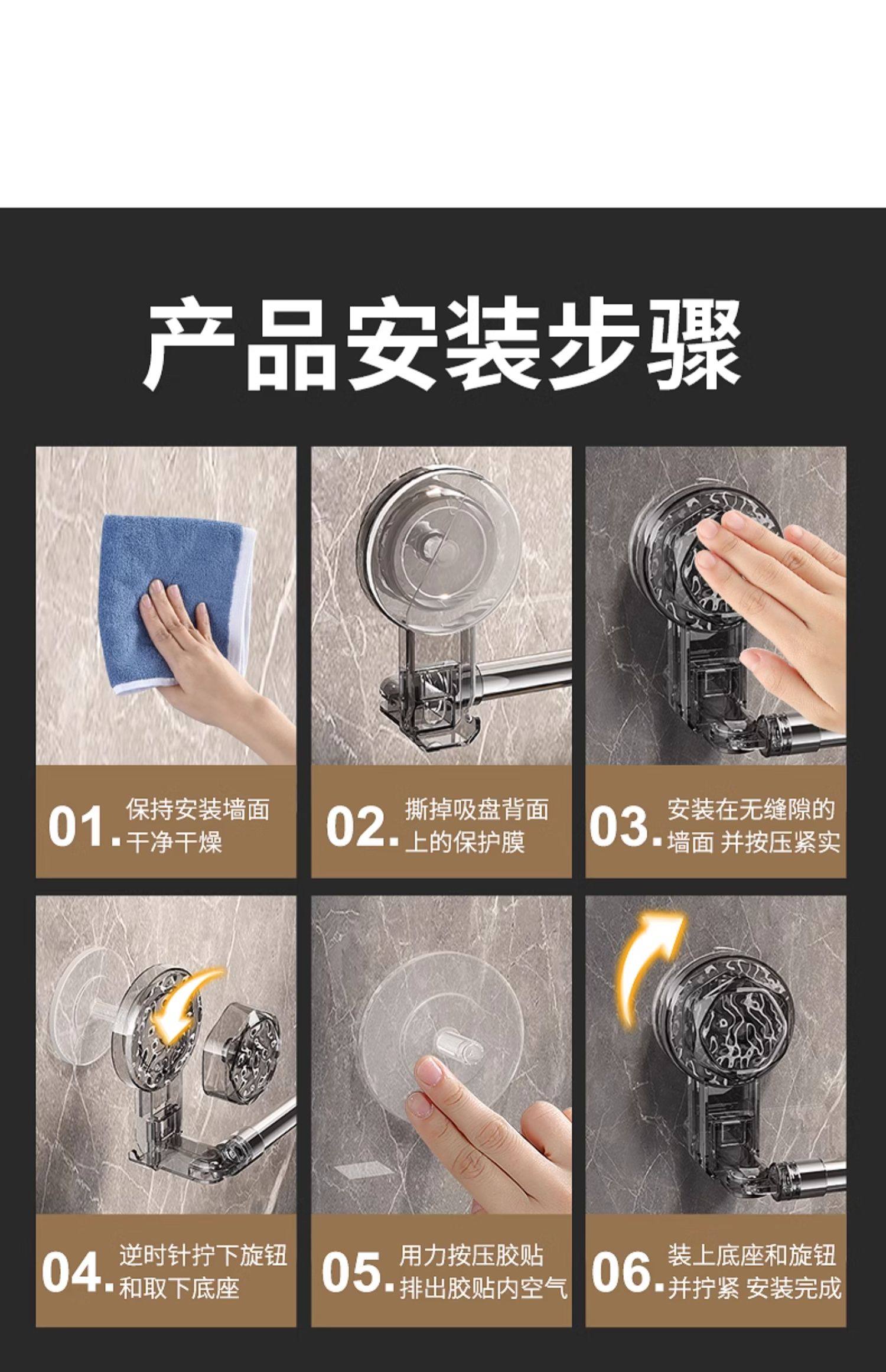 产品安装步骤

01. 保持安装墙面干净干燥

02. 撕掉吸盘背面上的保护膜

03. 安装在无缝隙的墙面 并按压紧实

04. 逆时针拧下旋钮和取下底座

05. 用力按压胶贴排出胶贴内空气

06. 装上底座和旋钮并拧紧 安装完成