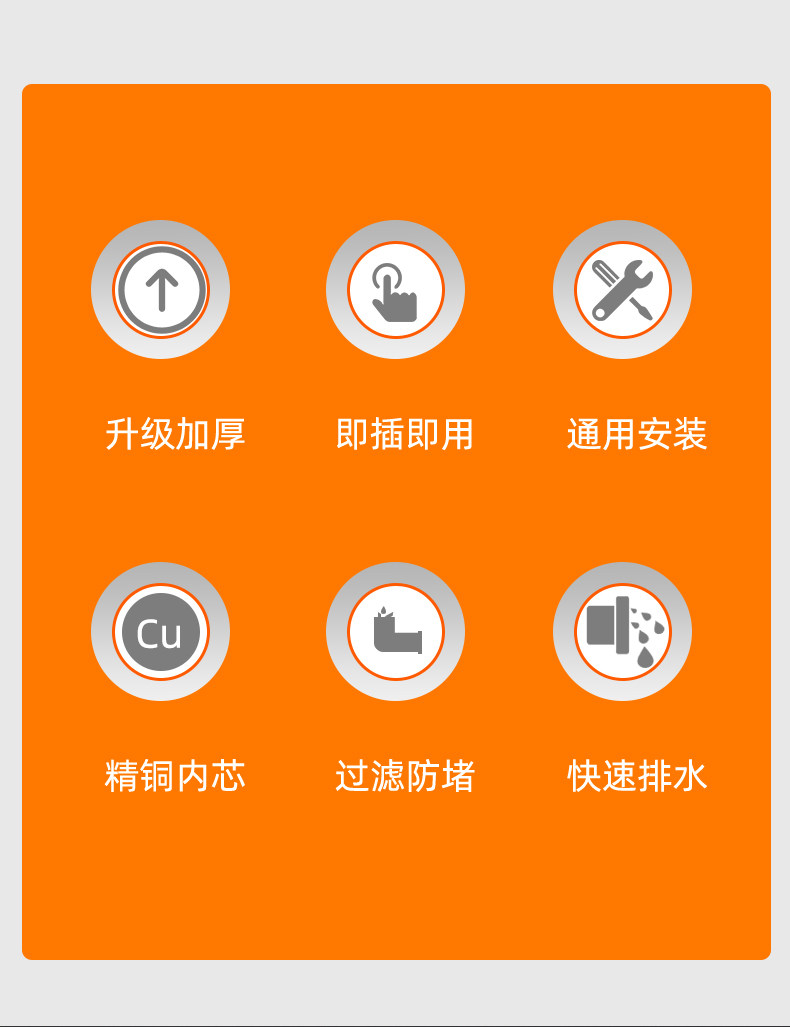 升级加厚

即插即用

通用安装

Cu

精铜内芯

过滤防堵

快速排水