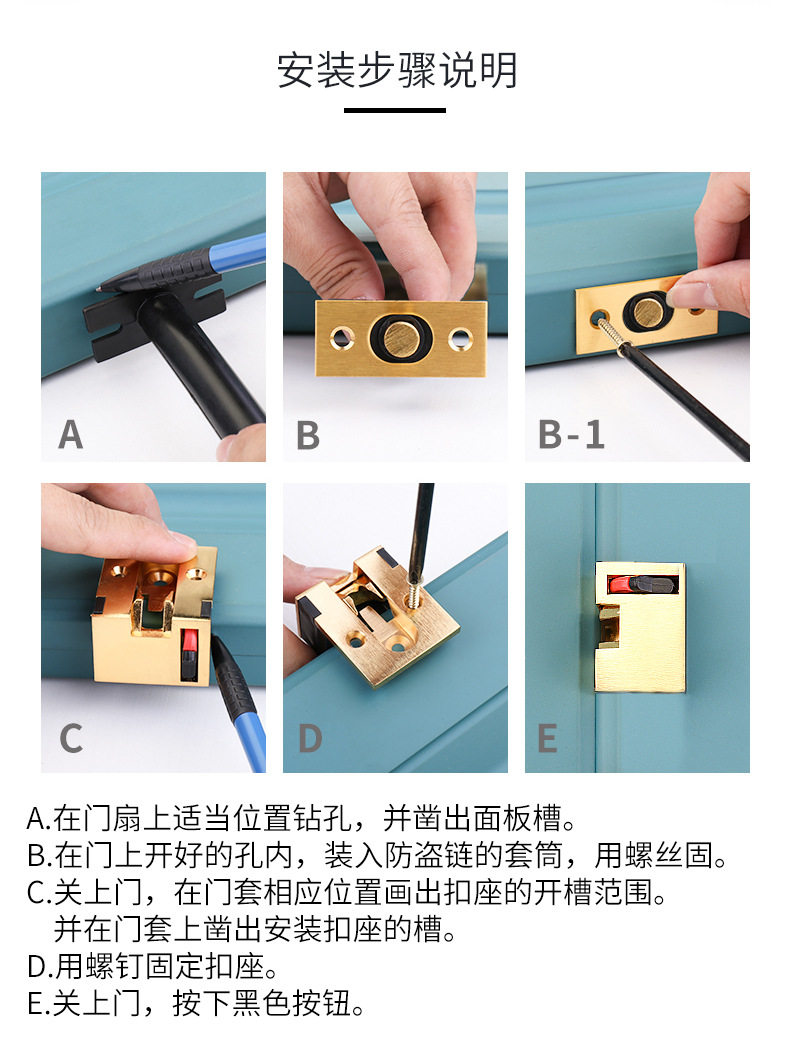 安装步骤说明

A

B

B-1

C

D

E

A.在门扇上适当位置钻孔，并凿出面板槽。
B.在门上开好的孔内，装入防盗链的套筒，用螺丝固。
C.关上门，在门套相应位置画出扣座的开槽范围。
并在门套上凿出安装扣座的槽。
D.用螺钉固定扣座。
E.关上门，按下黑色按钮。