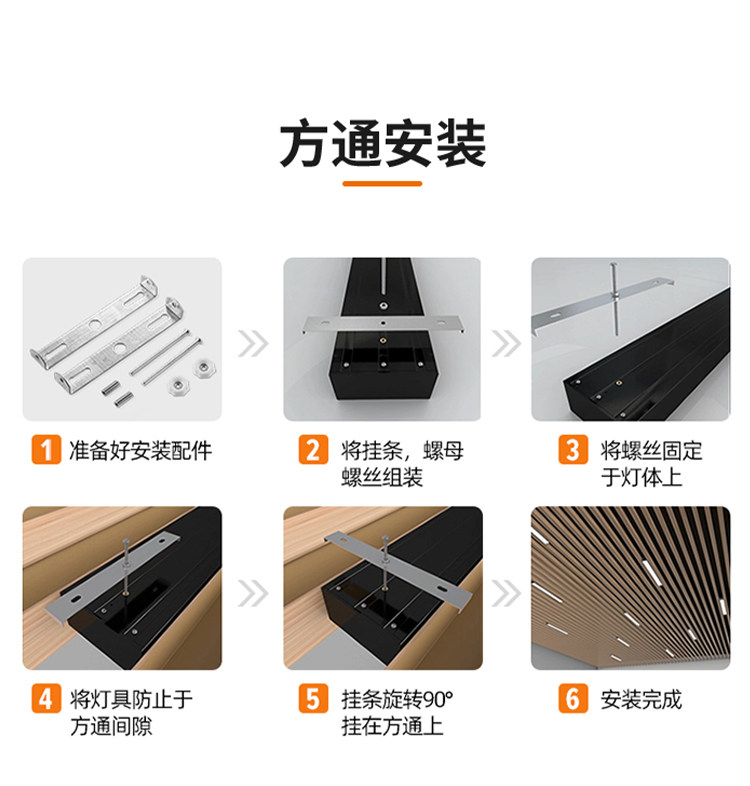 方通安装

1 准备好安装配件

2 将挂条，螺母螺丝组装

3 将螺丝固定于灯体上

4 将灯具防止于方通间隙

5 挂条旋转90°挂在方通上

6 安装完成