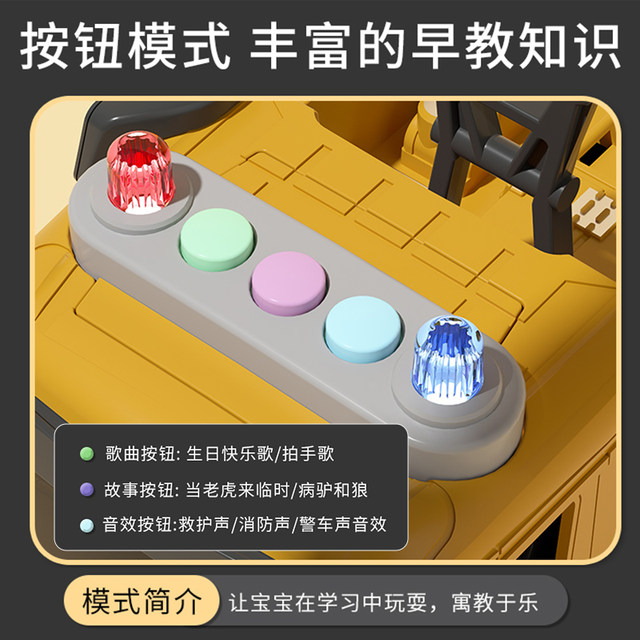 按钮模式 丰富的早教知识

歌曲按钮: 生日快乐歌/拍手歌

故事按钮: 当老虎来临时/病驴和狼

音效按钮:救护声/消防声/警车声音效

模式简介

让宝宝在学习中玩耍，寓教于乐