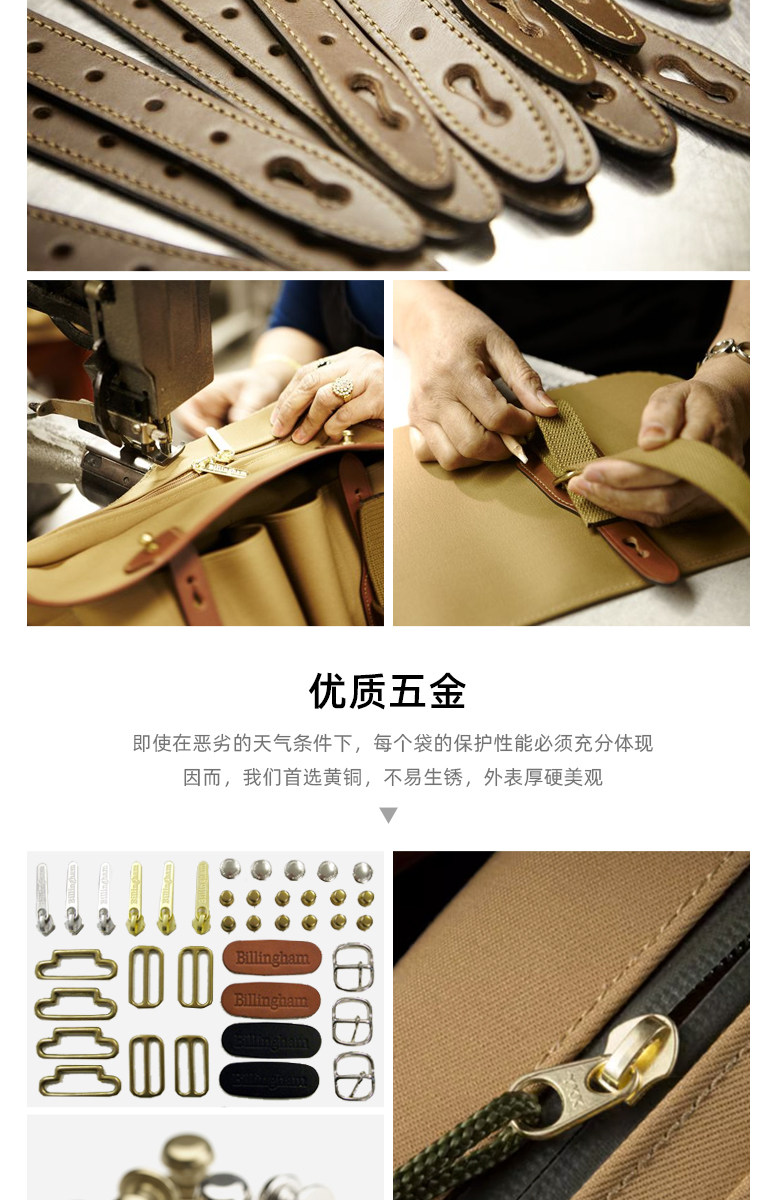 优质五金

即使在恶劣的天气条件下，每个袋的保护性能必须充分体现

因而，我们首选黄铜，不易生锈，外表厚硬美观

Billingham

Billingham

Billingham

Billingham