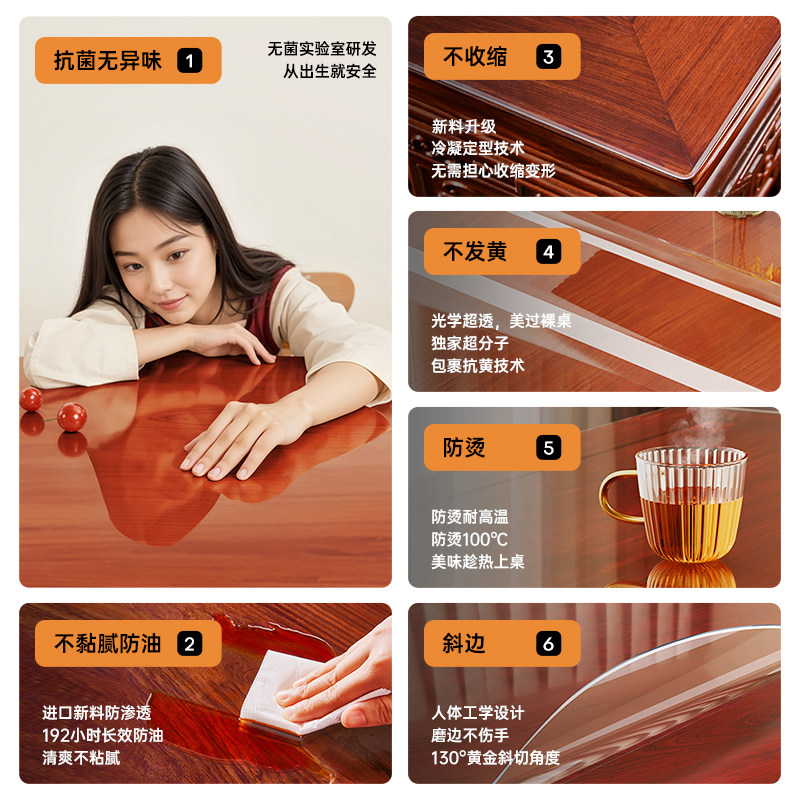 抗菌无异味 1

无菌实验室研发
从出生就安全

不黏腻防油 2

进口新料防渗透
192小时长效防油
清爽不粘腻

不收缩 3

新料升级
冷凝定型技术
无需担心收缩变形

不发黄 4

光学超透，美过裸桌
独家超分子
包裹抗黄技术

防烫 5

防烫耐高温
防烫100℃
美味趁热上桌

斜边 6

人体工学设计
磨边不伤手
130°黄金斜切角度