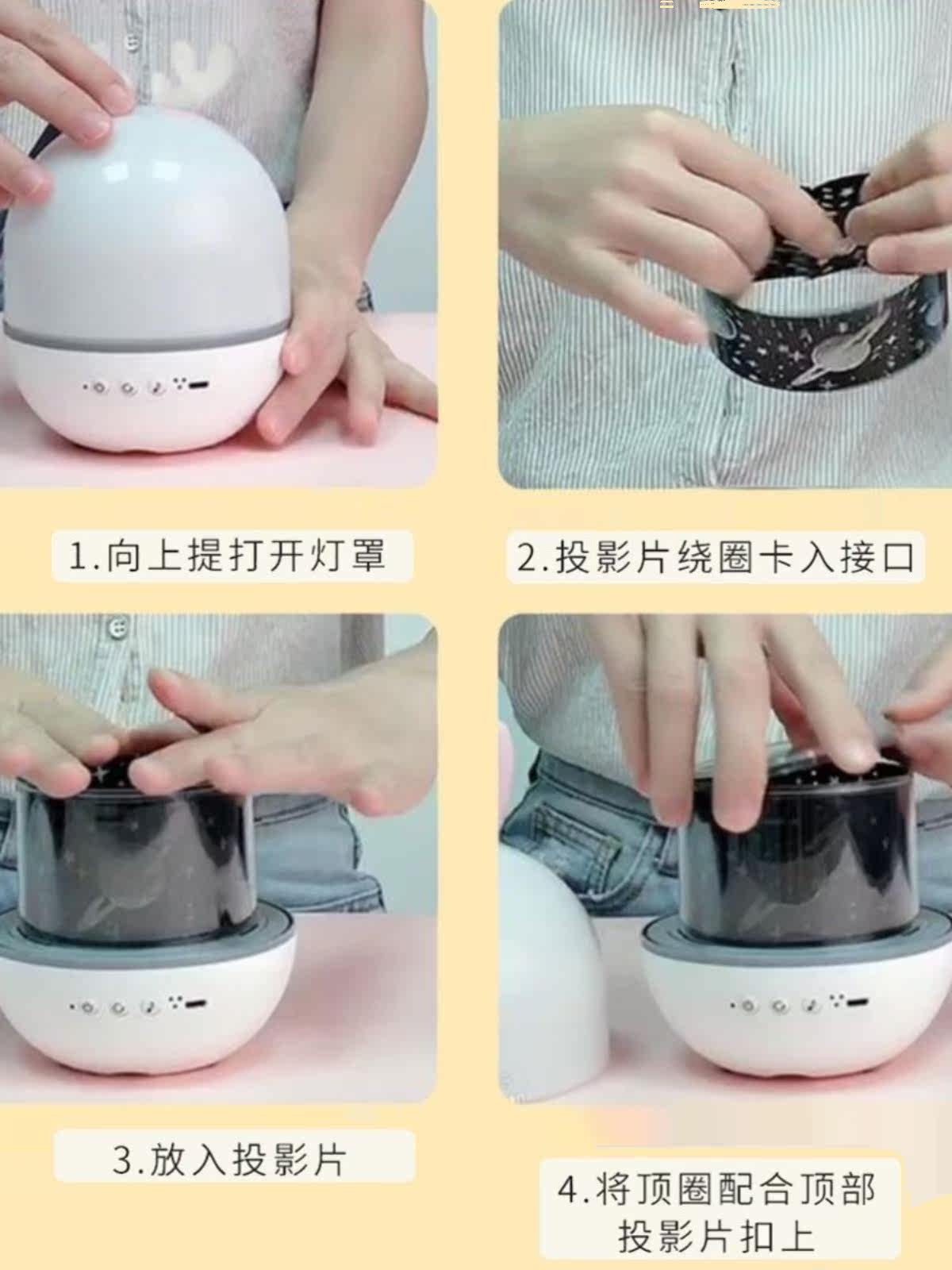 1.向上提打开灯罩

2.投影片绕圈卡入接口

3.放入投影片

4.将顶圈配合顶部投影片扣上