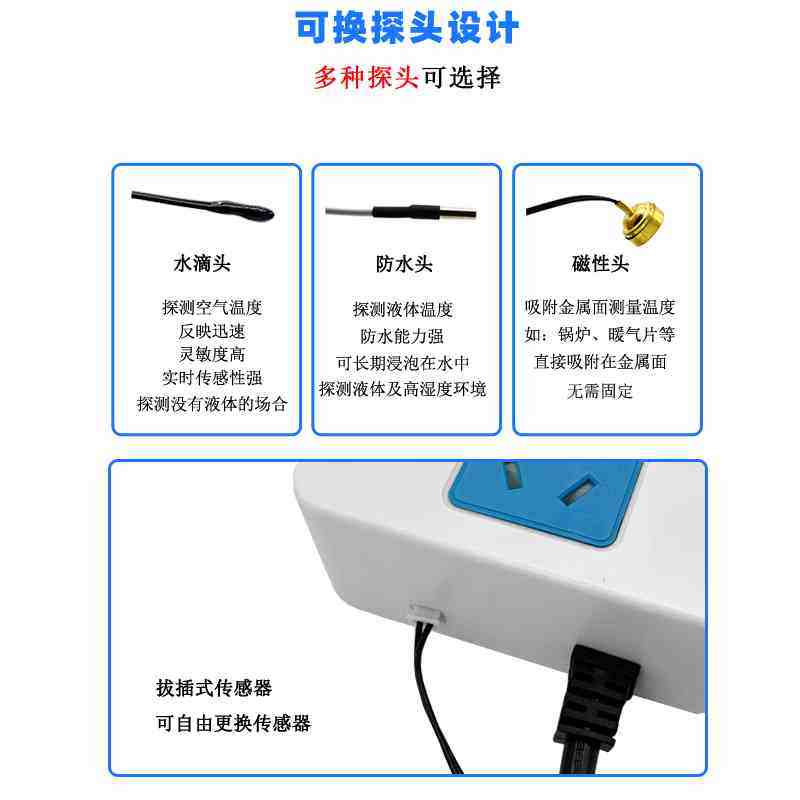 可换探头设计

多种探头可选择

水滴头

探测空气温度
反映迅速
灵敏度高
实时传感性强
探测没有液体的场合

防水头

探测液体温度
防水能力强
可长期浸泡在水中
探测液体及高湿度环境

磁性头

吸附金属面测量温度
如：锅炉、暖气片等
直接吸附在金属面
无需固定

拔插式传感器
可自由更换传感器