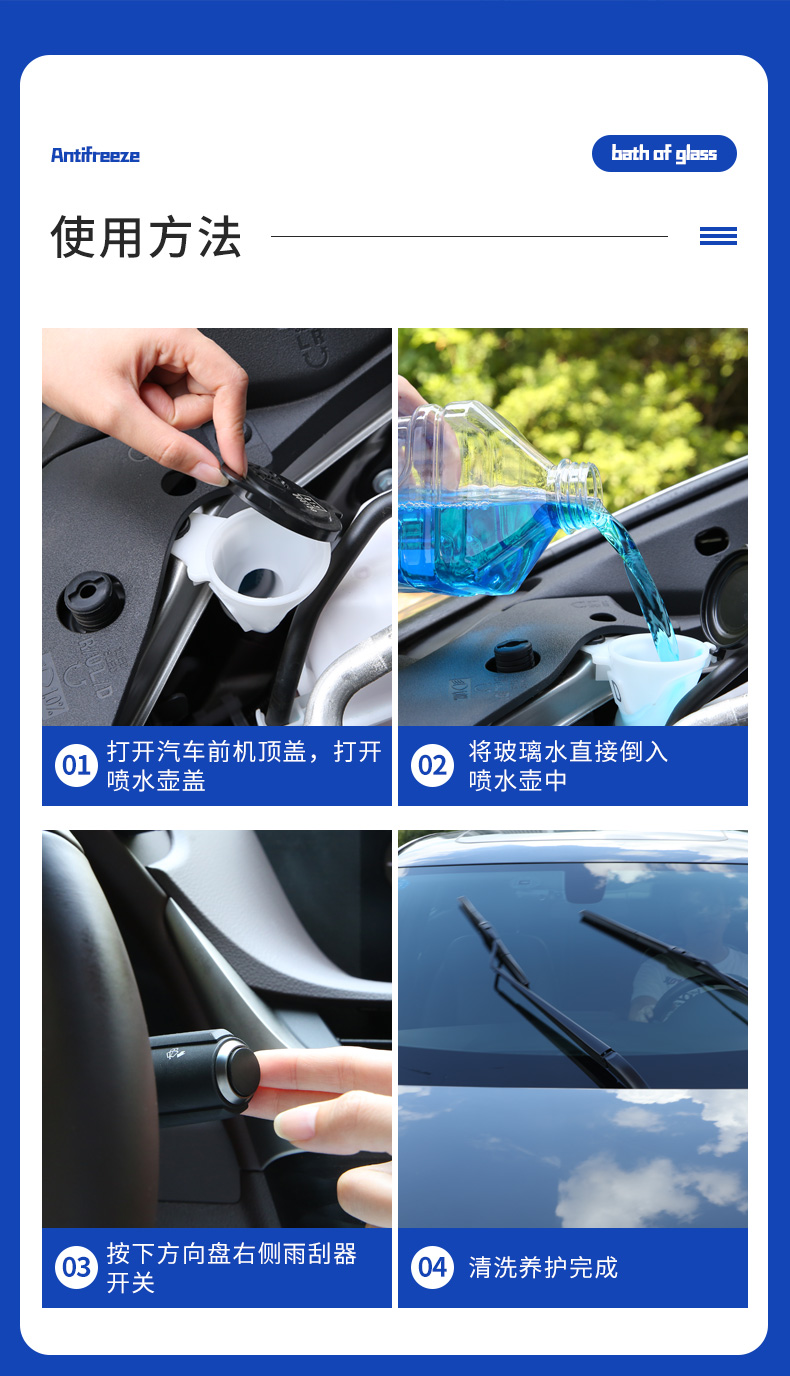 Antifreeze

bath of glass

使用方法

01 打开汽车前机顶盖，打开喷水壶盖

02 将玻璃水直接倒入喷水壶中

03 按下方向盘右侧雨刮器开关

04 清洗养护完成