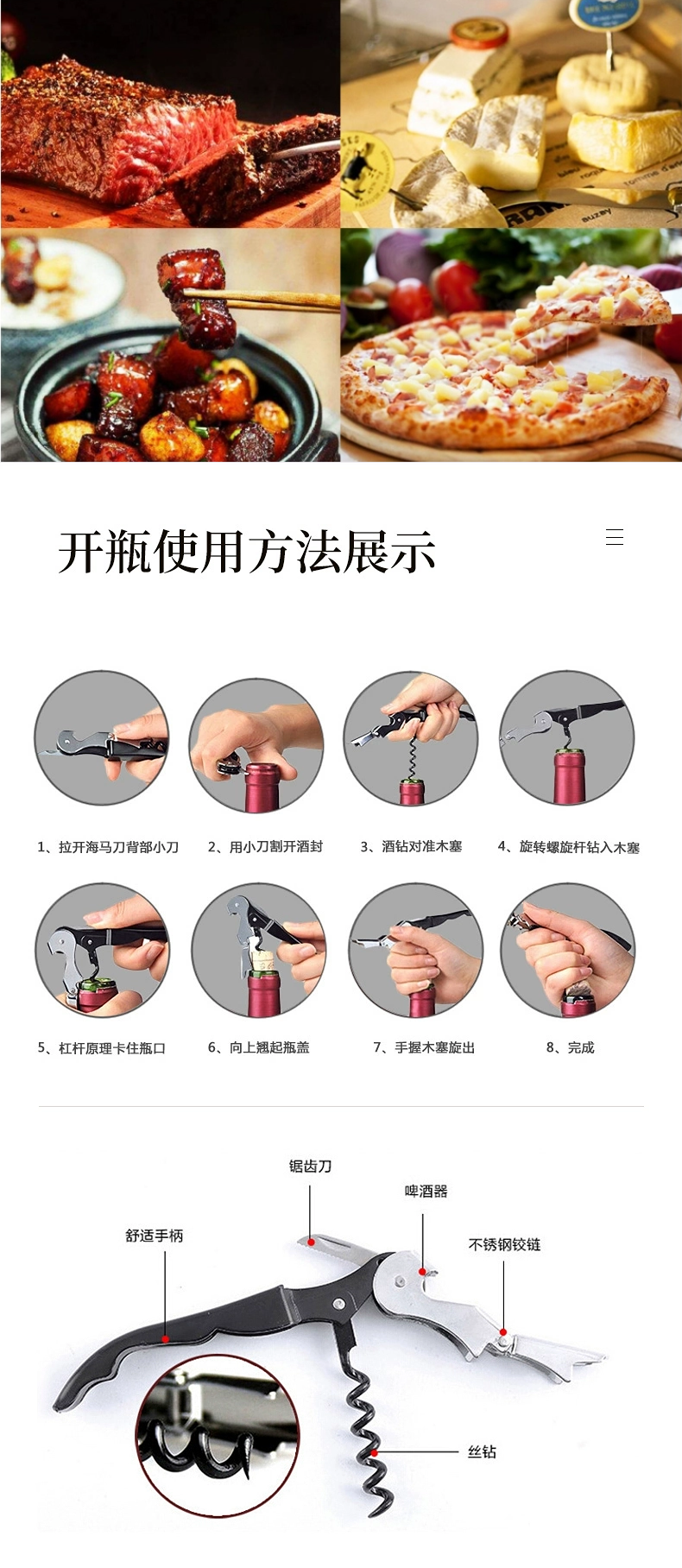 开瓶使用方法展示

1、拉开海马刀背部小刀

2、用小刀割开酒封

3、酒钻对准木塞

4、旋转螺旋杆钻入木塞

5、杠杆原理卡住瓶口

6、向上翘起瓶盖

7、手握木塞旋出

8、完成

锯齿刀

啤酒器

舒适手柄

不锈钢铰链

丝钻