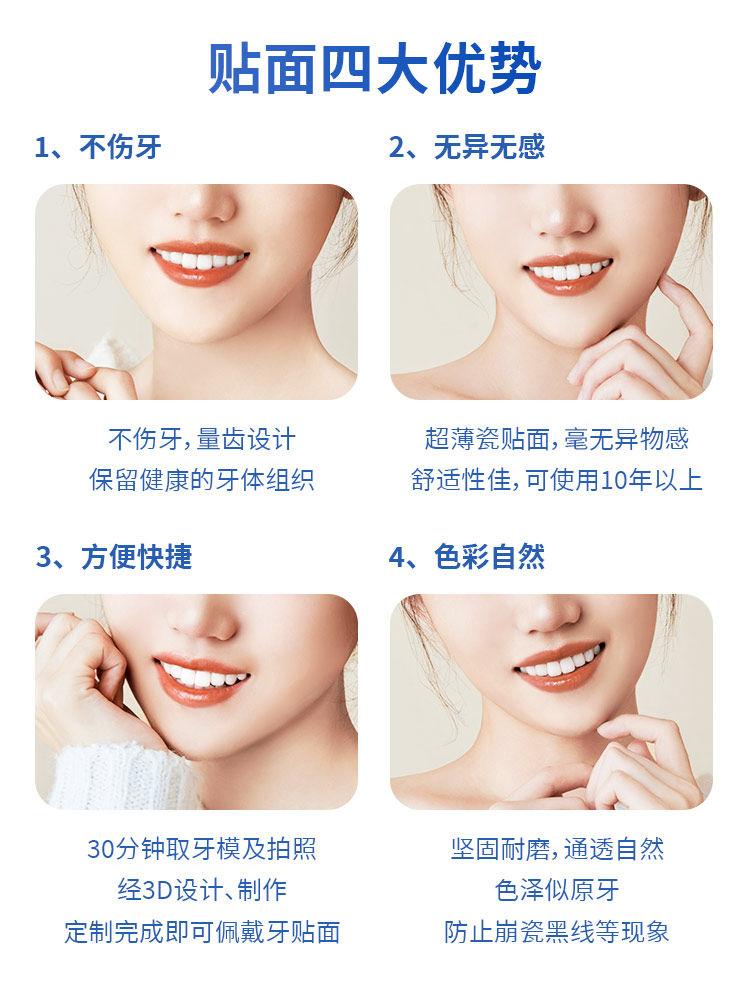 贴面四大优势

1、不伤牙

不伤牙，量齿设计
保留健康的牙体组织

2、无异无感

超薄瓷贴面，毫无异物感
舒适性佳，可使用10年以上

3、方便快捷

30分钟取牙模及拍照
经3D设计、制作
定制完成即可佩戴牙贴面

4、色彩自然

坚固耐磨，通透自然
色泽似原牙
防止崩瓷黑线等现象