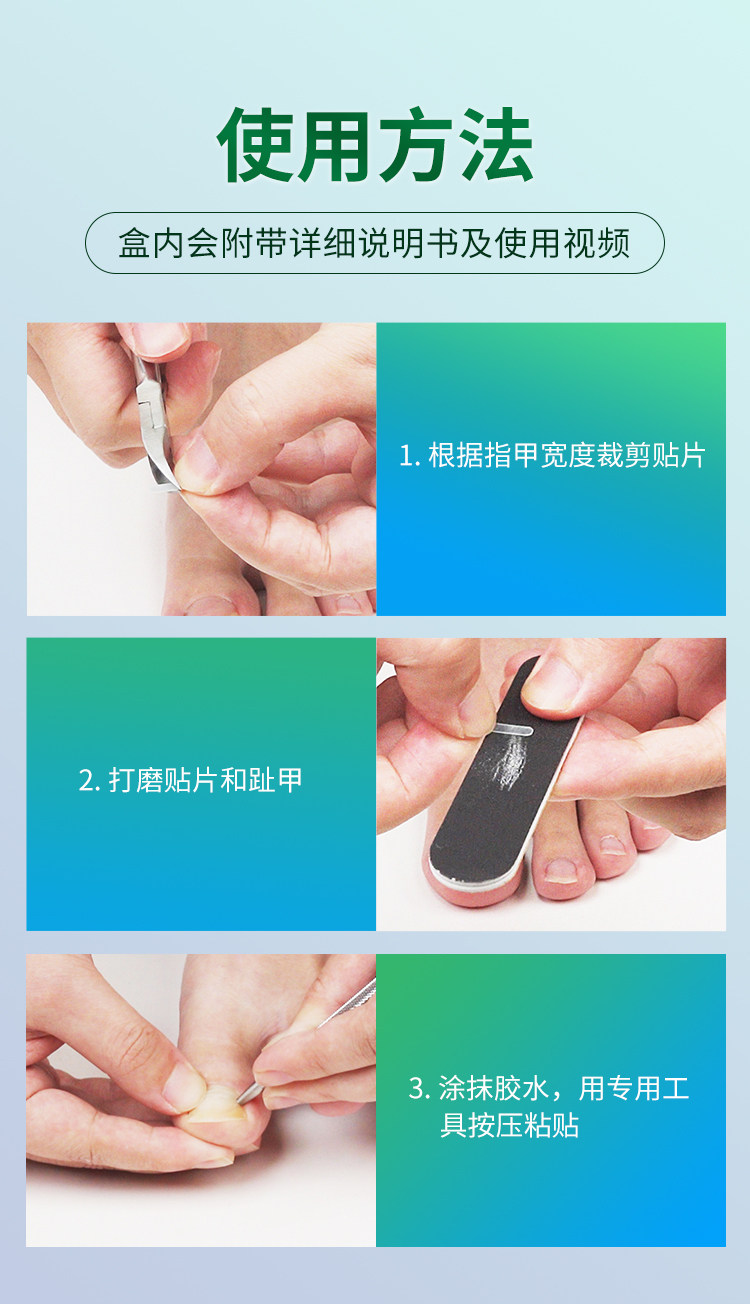 使用方法

盒内会附带详细说明书及使用视频

1. 根据指甲宽度裁剪贴片

2. 打磨贴片和趾甲

3. 涂抹胶水，用专用工具按压粘贴