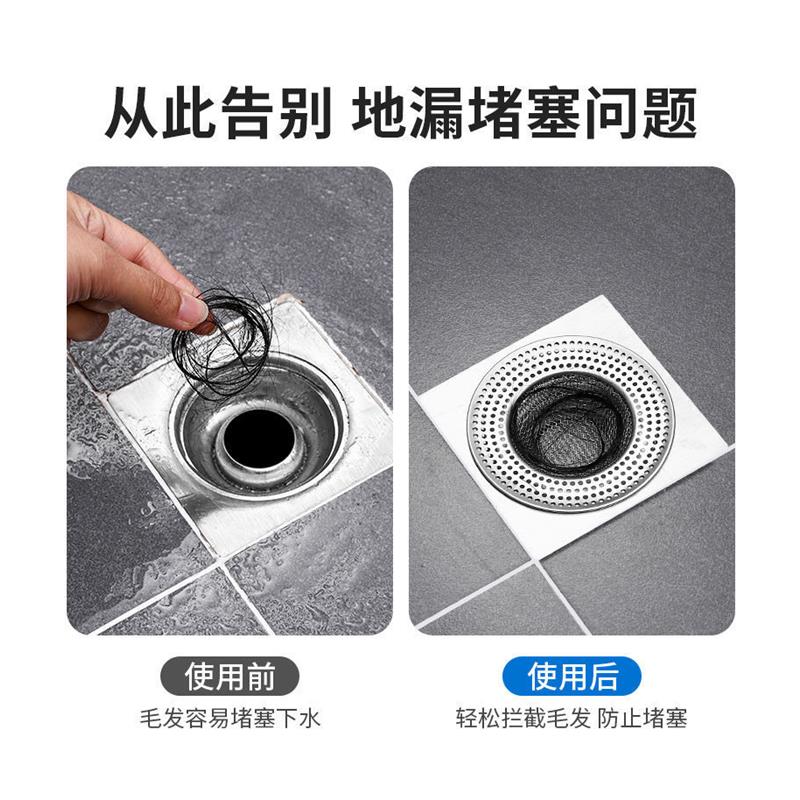 从此告别 地漏堵塞问题

使用前
毛发容易堵塞下水

使用后
轻松拦截毛发 防止堵塞