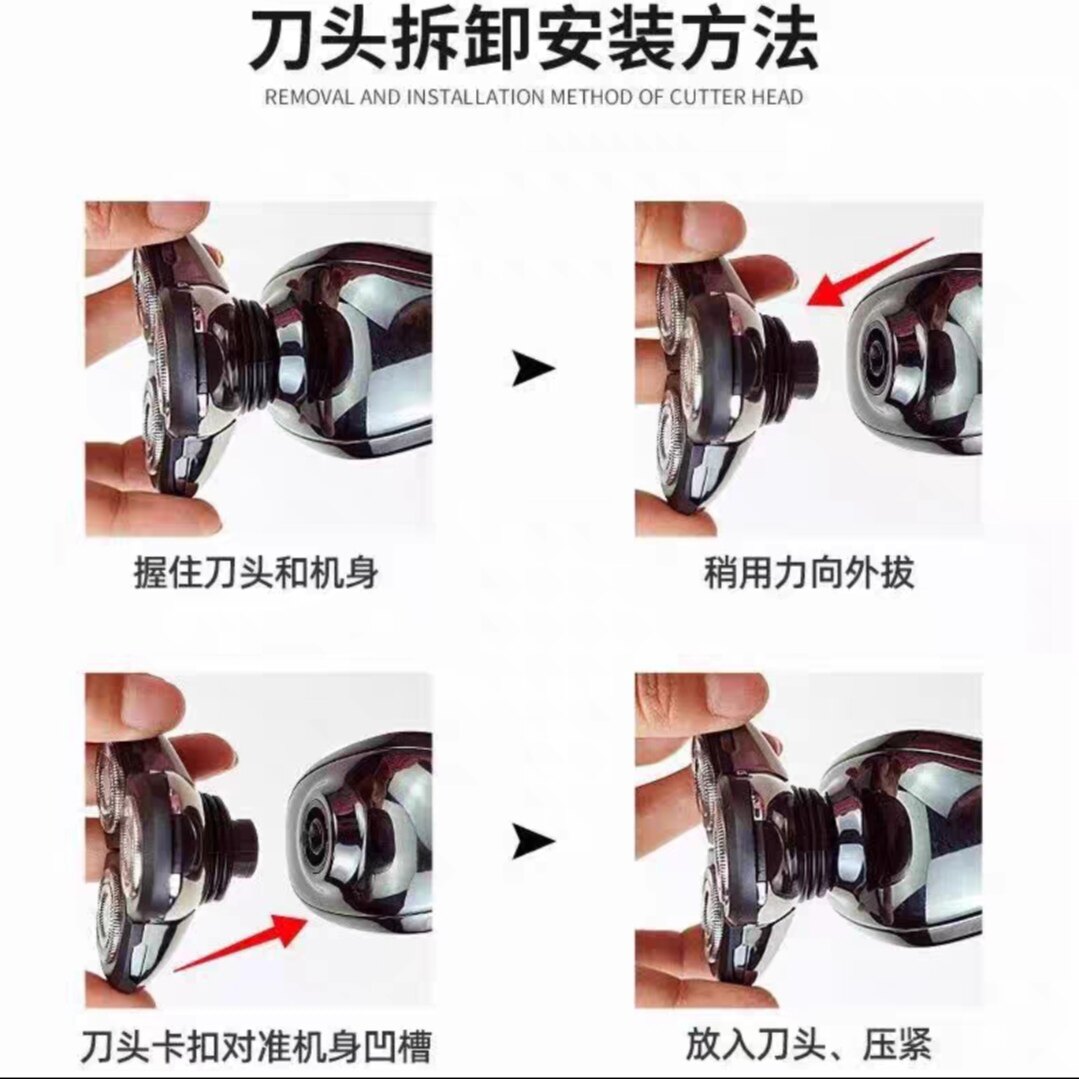 刀头拆卸安装方法
REMOVAL AND INSTALLATION METHOD OF CUTTER HEAD

握住刀头和机身

稍用力向外拔

刀头卡扣对准机身凹槽

放入刀头、压紧