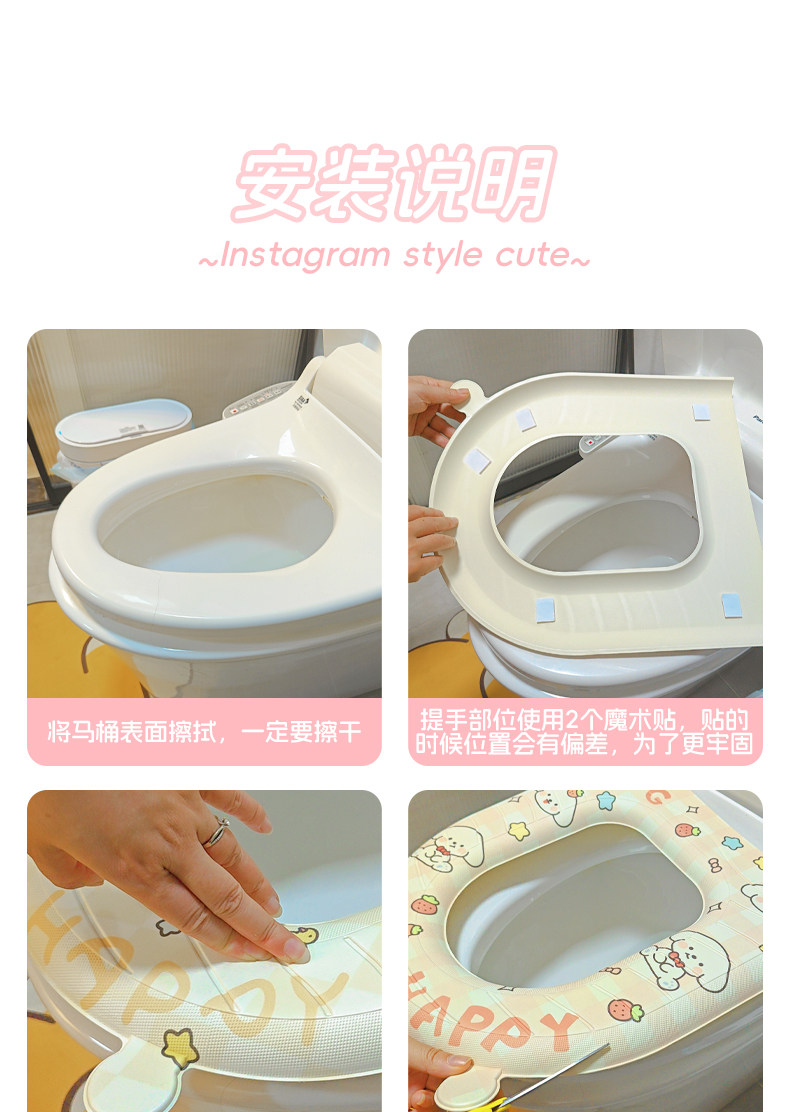 安装说明
~Instagram style cute~

将马桶表面擦拭，一定要擦干

提手部位使用2个魔术贴，贴的时候位置会有偏差，为了更牢固

HAPPY

HAPPY