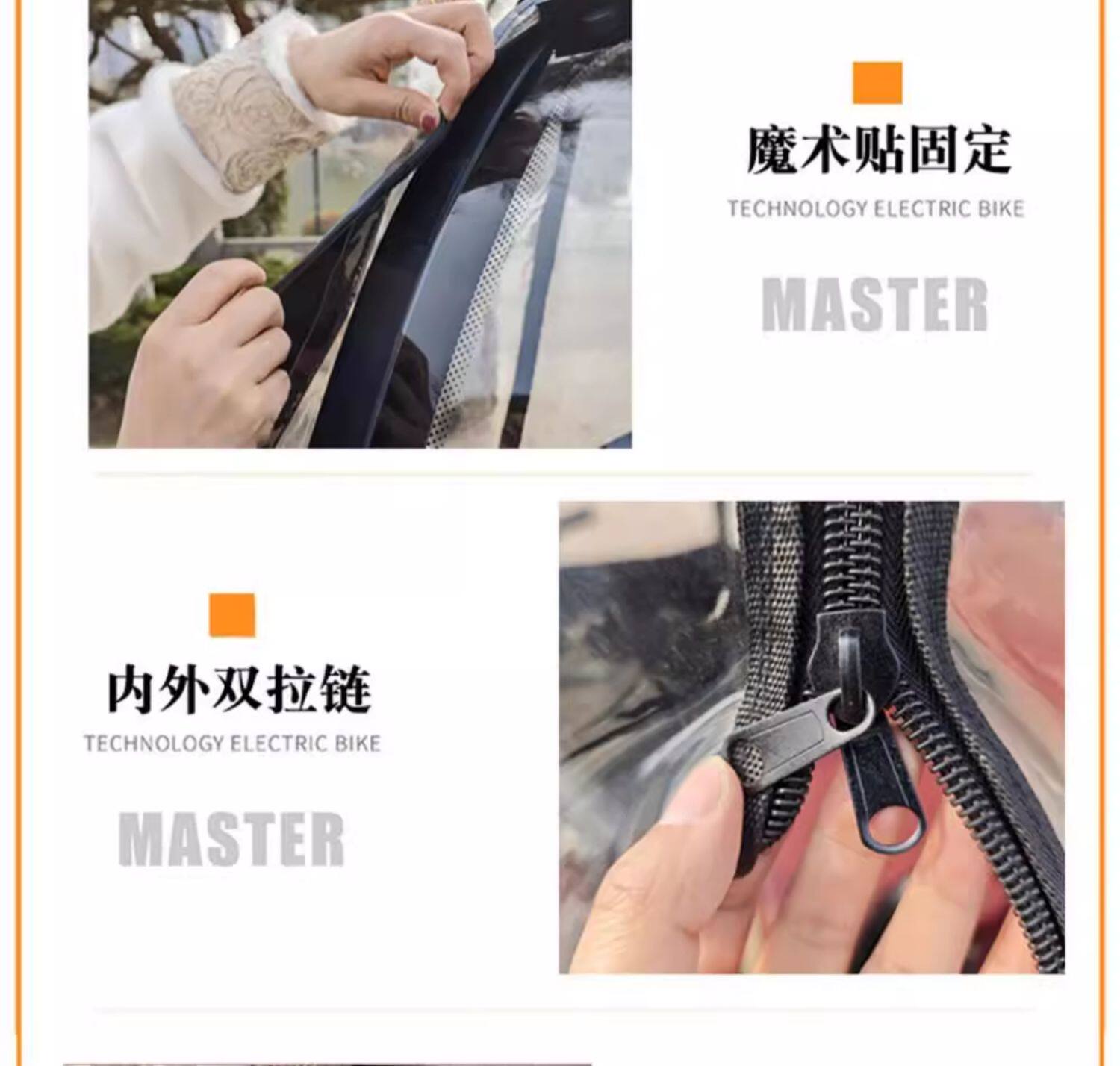 魔术贴固定
TECHNOLOGY ELECTRIC BIKE
MASTER

内外双拉链
TECHNOLOGY ELECTRIC BIKE
MASTER