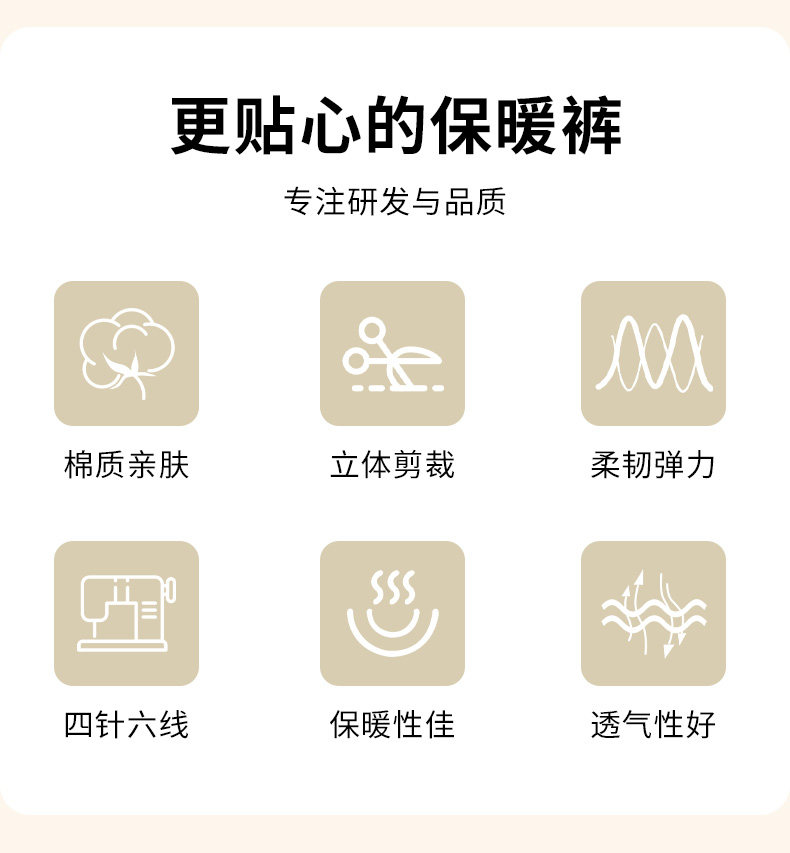 更贴心的保暖裤

专注研发与品质

棉质亲肤

立体剪裁

柔韧弹力

四针六线

保暖性佳

透气性好